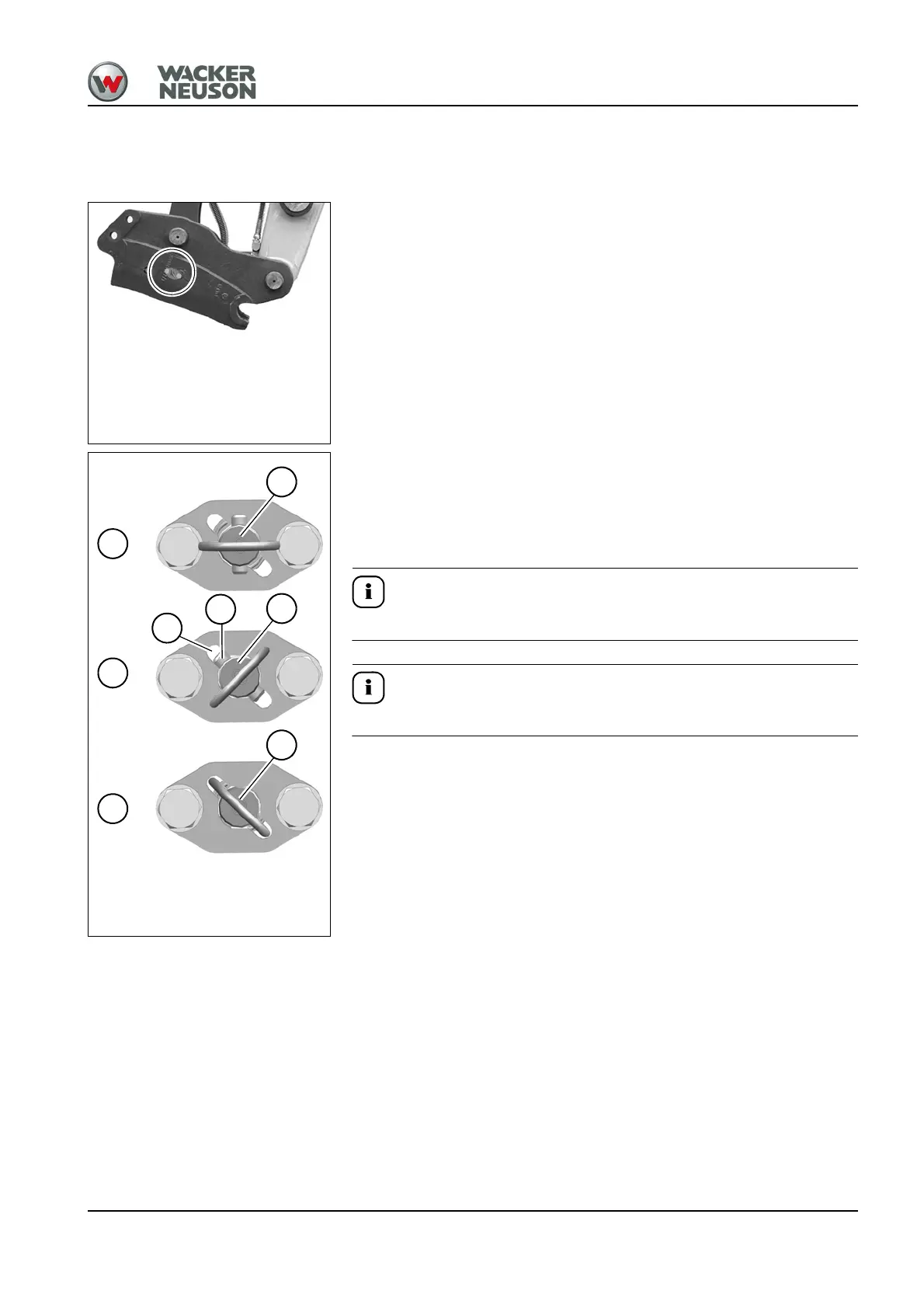 WACKER NEUSON