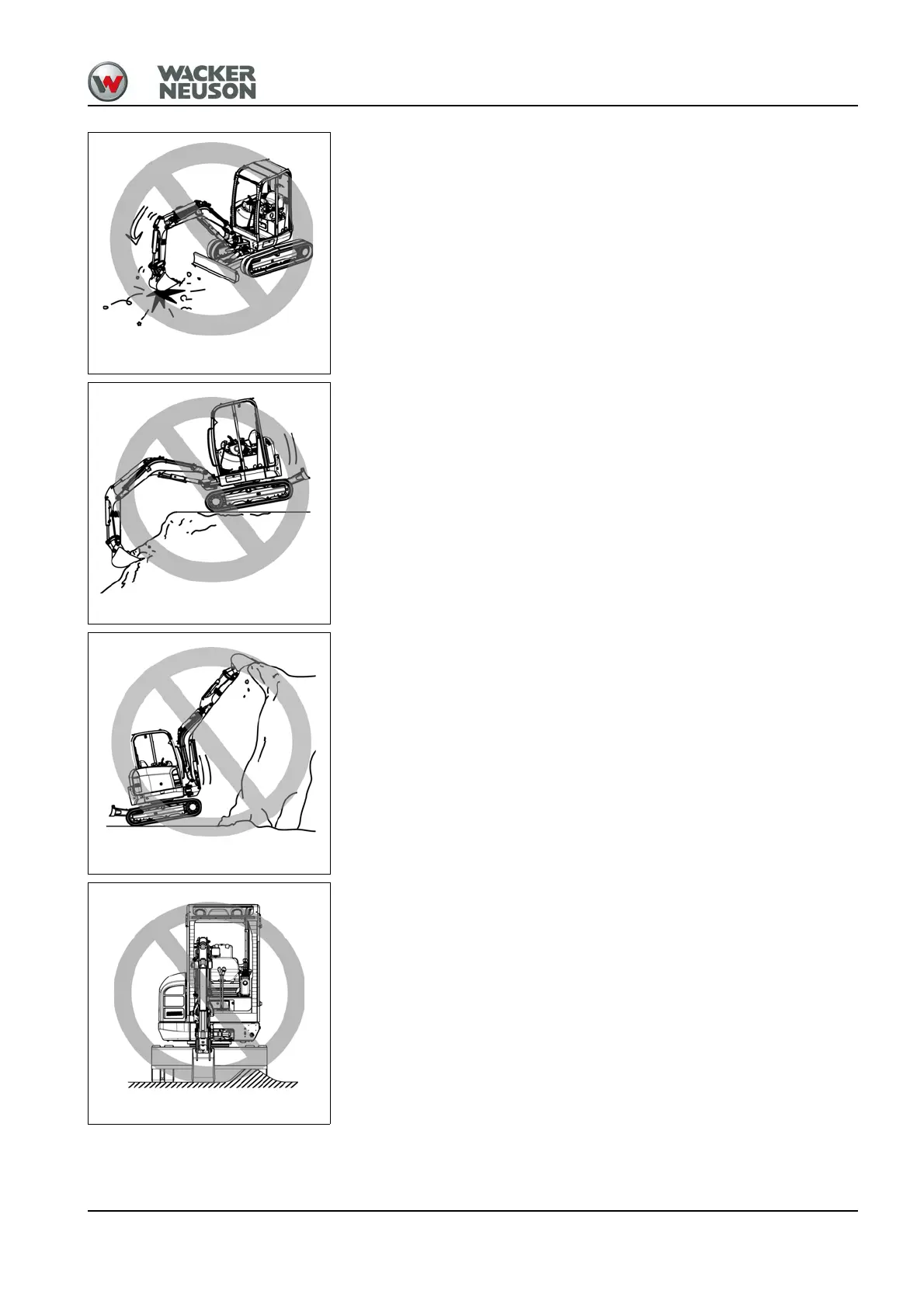 WACKER NEUSON