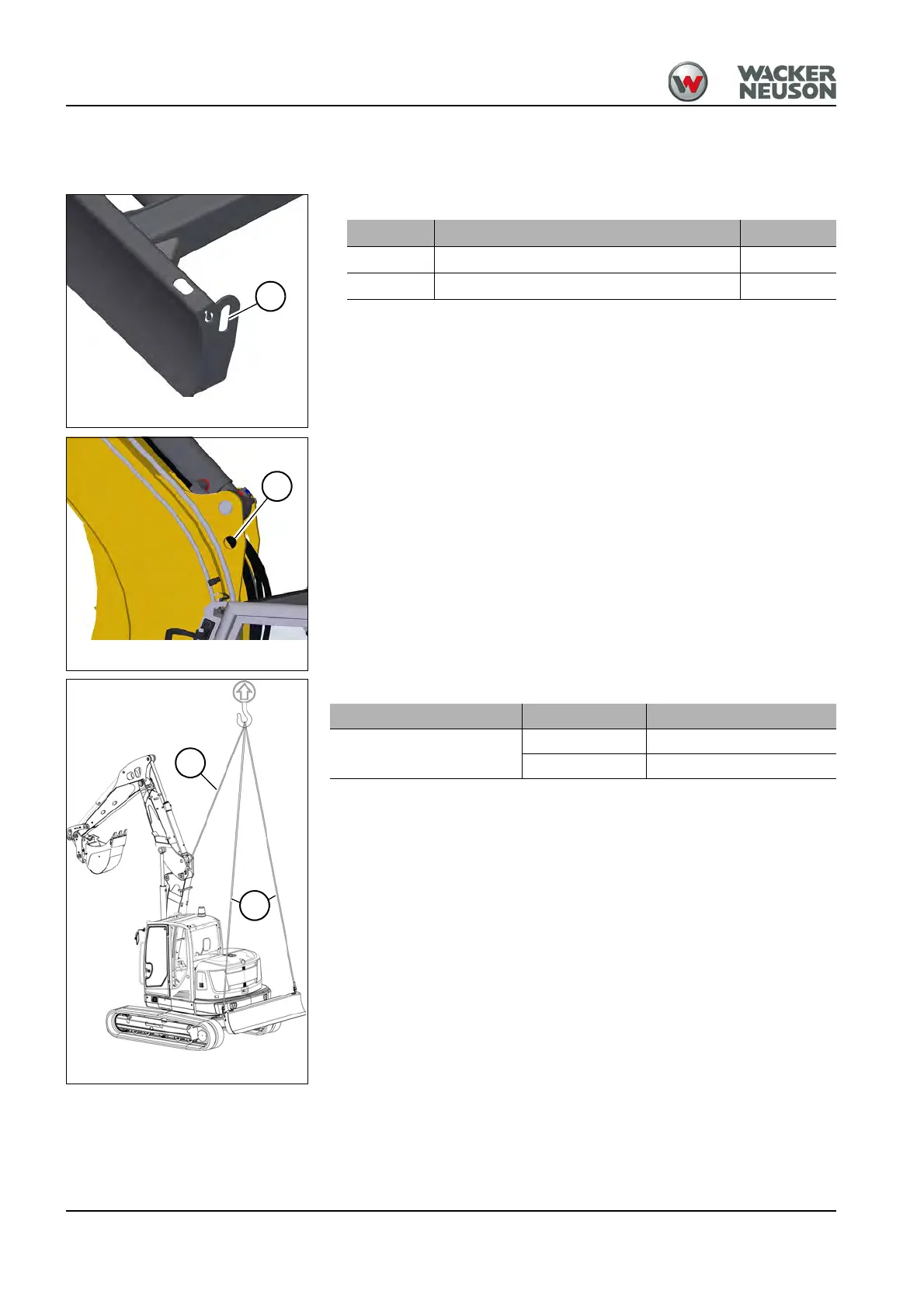 WACKER NEUSON