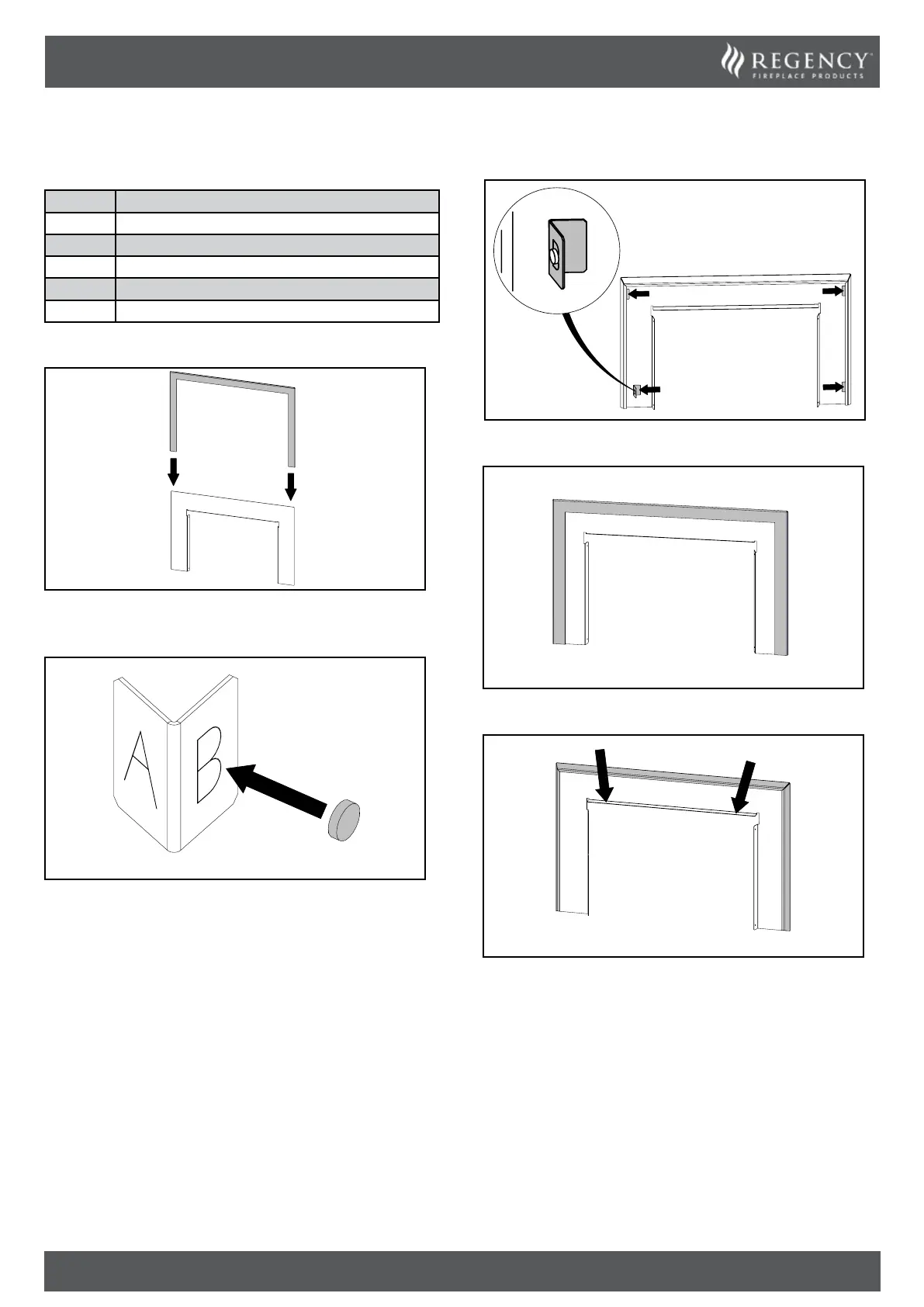 REGENCY
FIREPLACE PRODUCTS

A

B