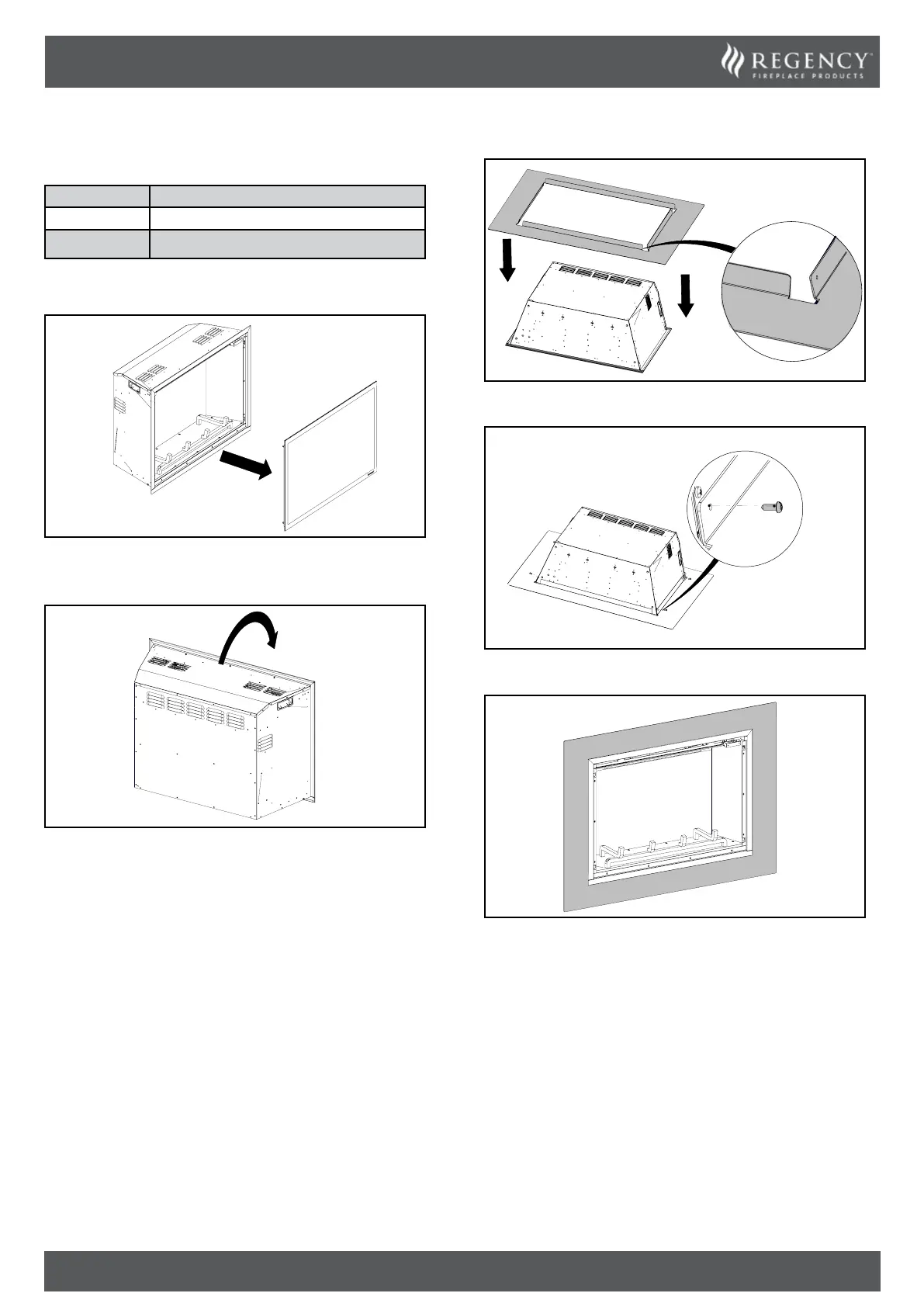 REGENCY
FIREPLACE PRODUCTS