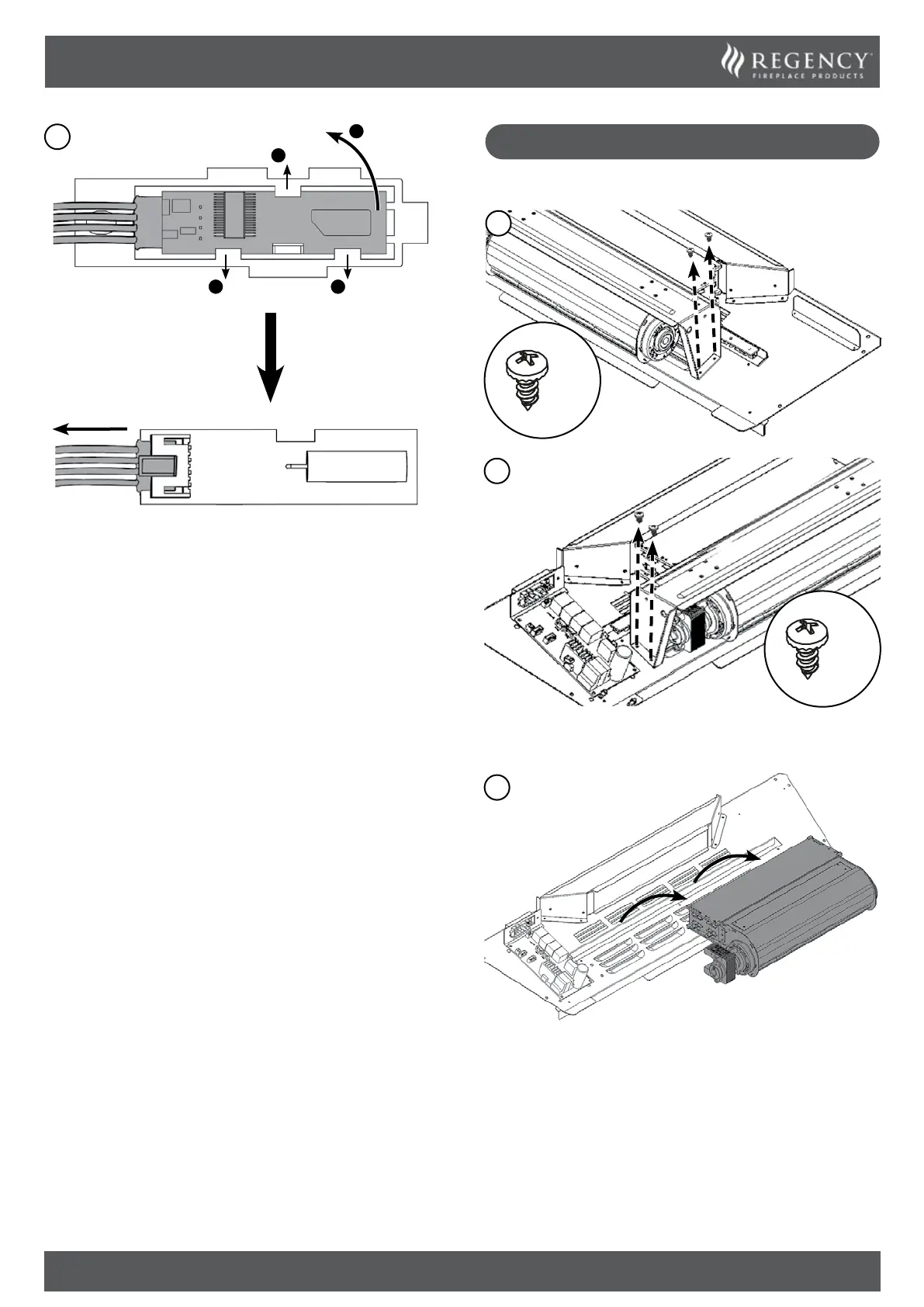 REGENCY
FIREPLACE PRODUCTS