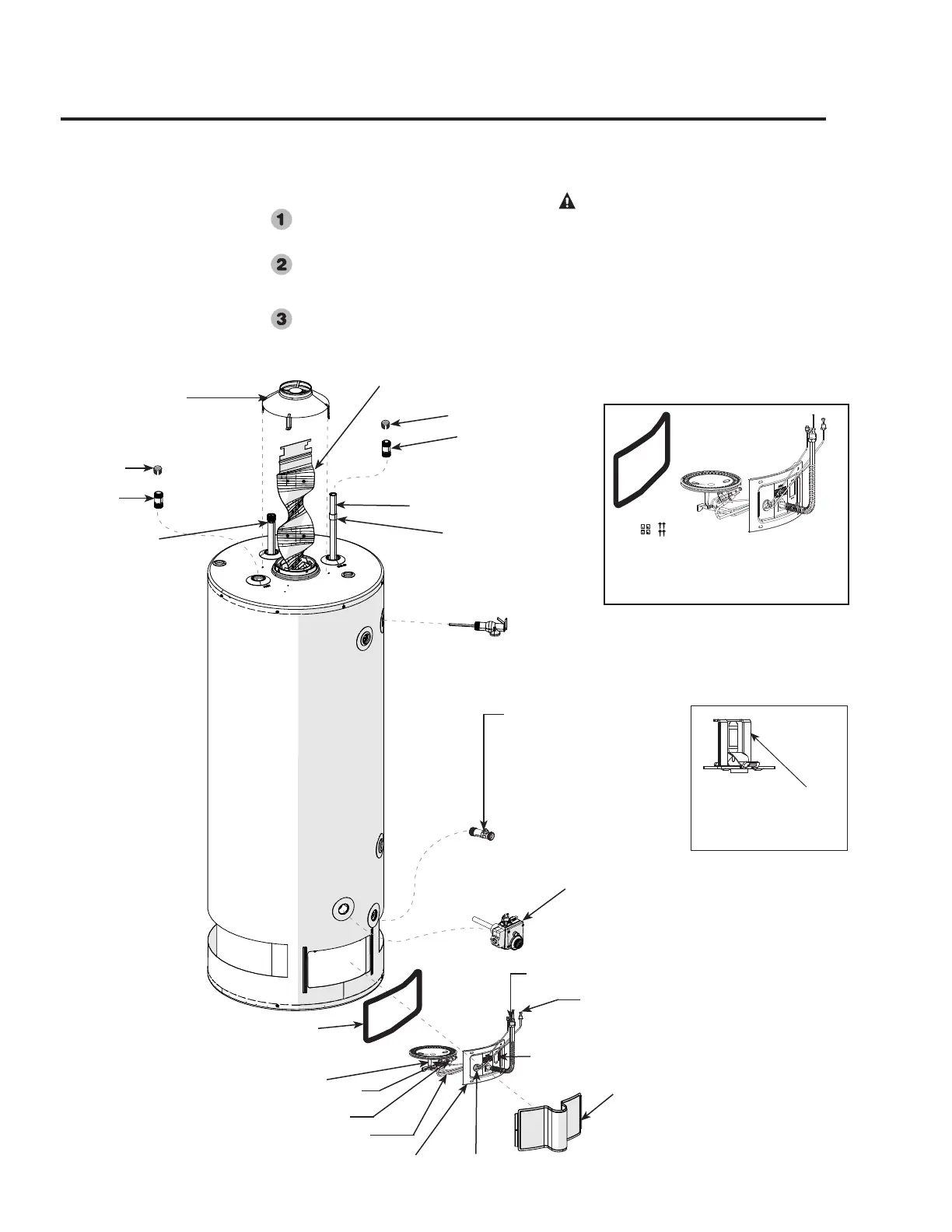 1

2

3