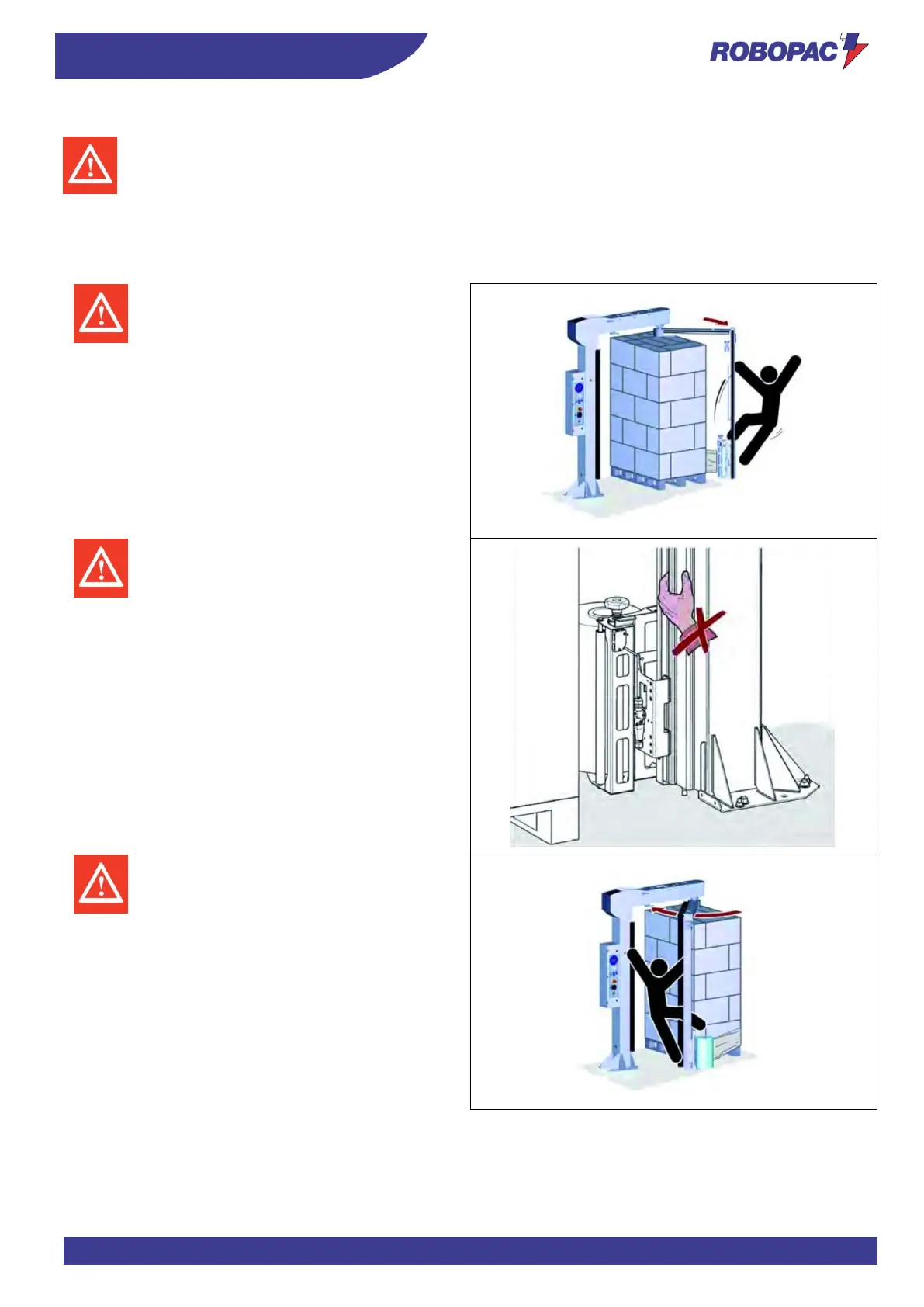 ROBOPAC