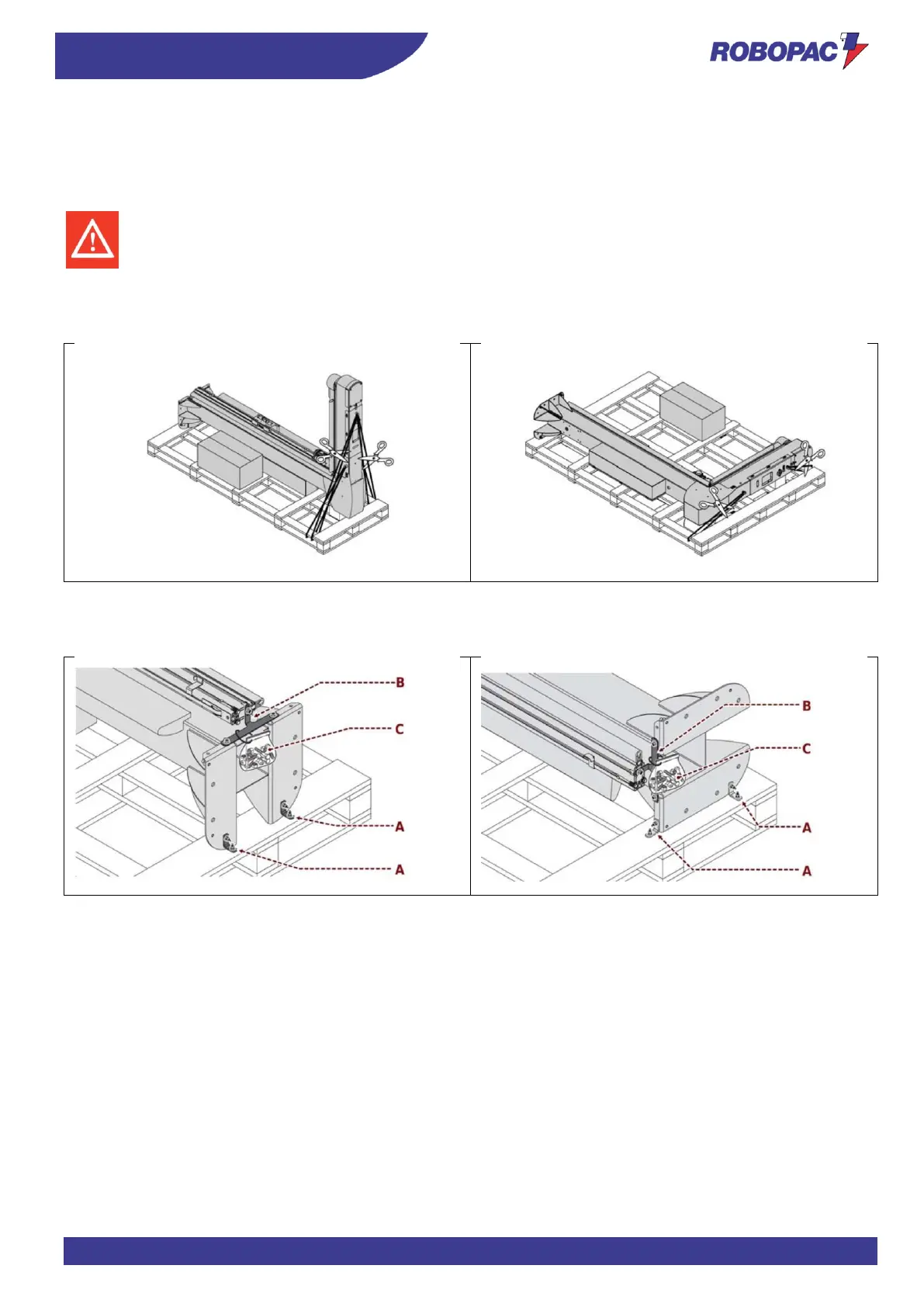 ROBOPAC

B
C
A
A

B
C
A
A