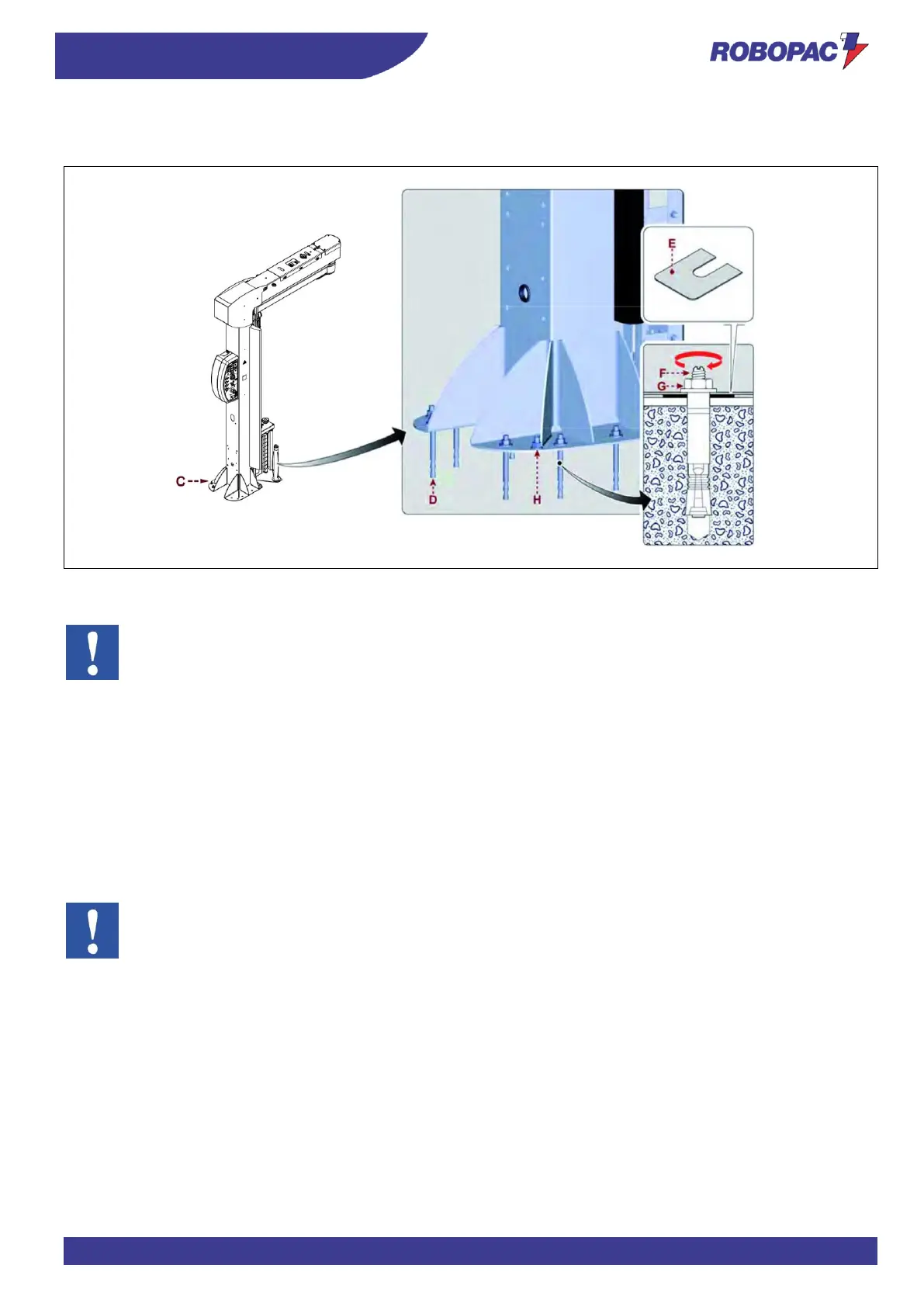 ROBOPAC

E

F

G

C

D

H