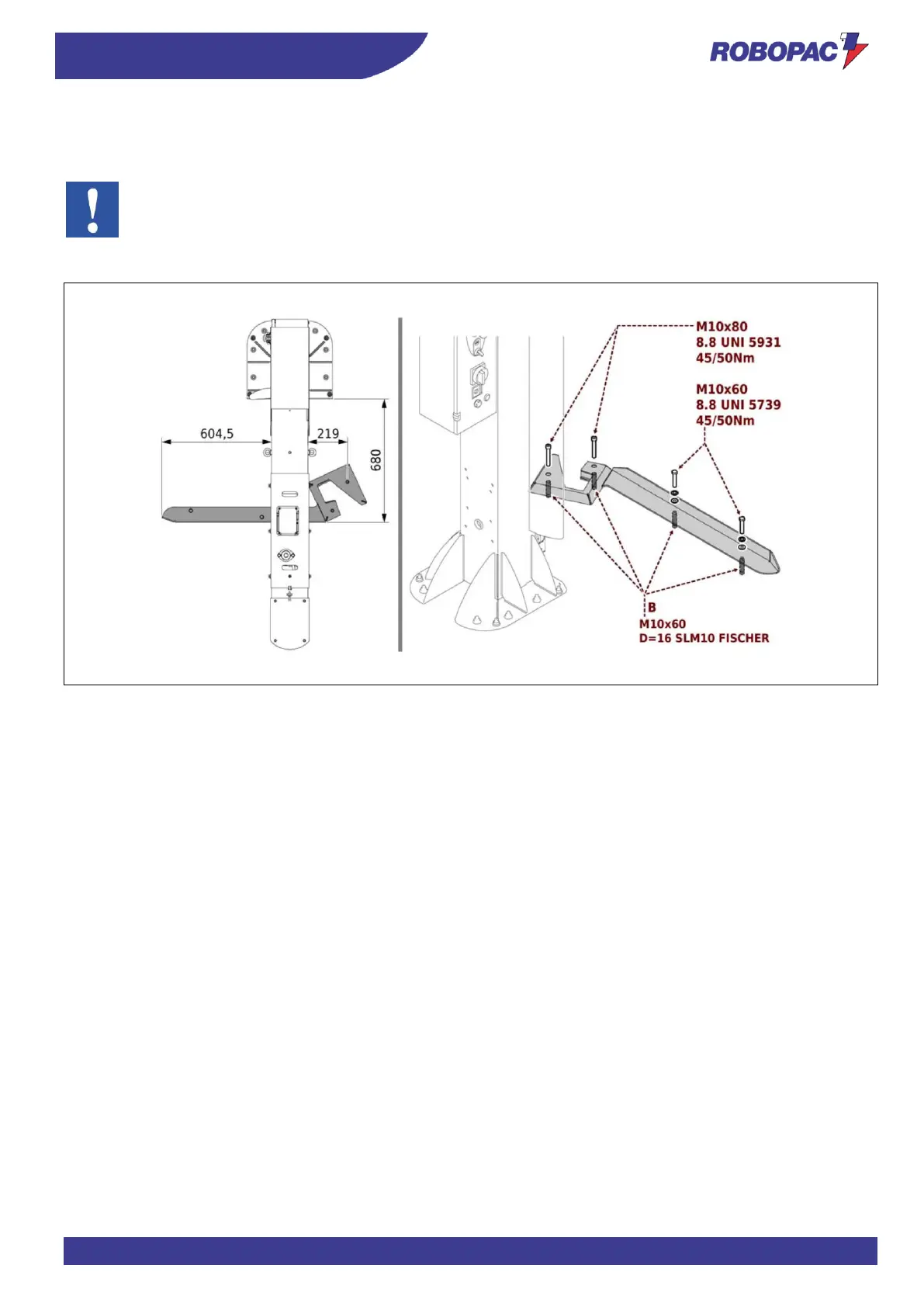 ROBOPAC

604,5

219

680

M10x80
8.8 UNI 5931
45/50Nm

M10x60
8.8 UNI 5739
45/50Nm

B
M10x60
D=16 SLM10 FISCHER