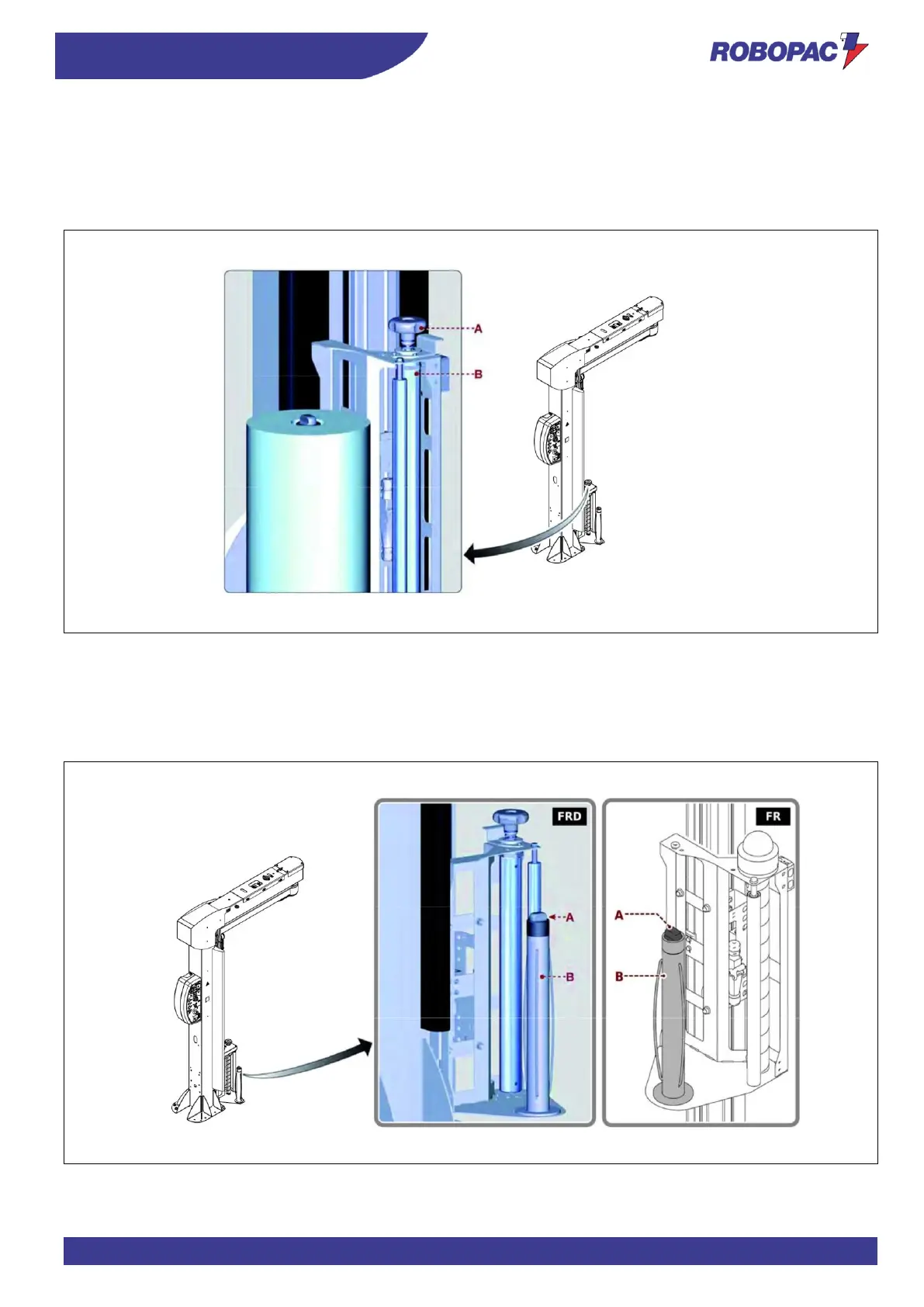 ROBOPAC

A
B

FRD
A
B

FR
A
B