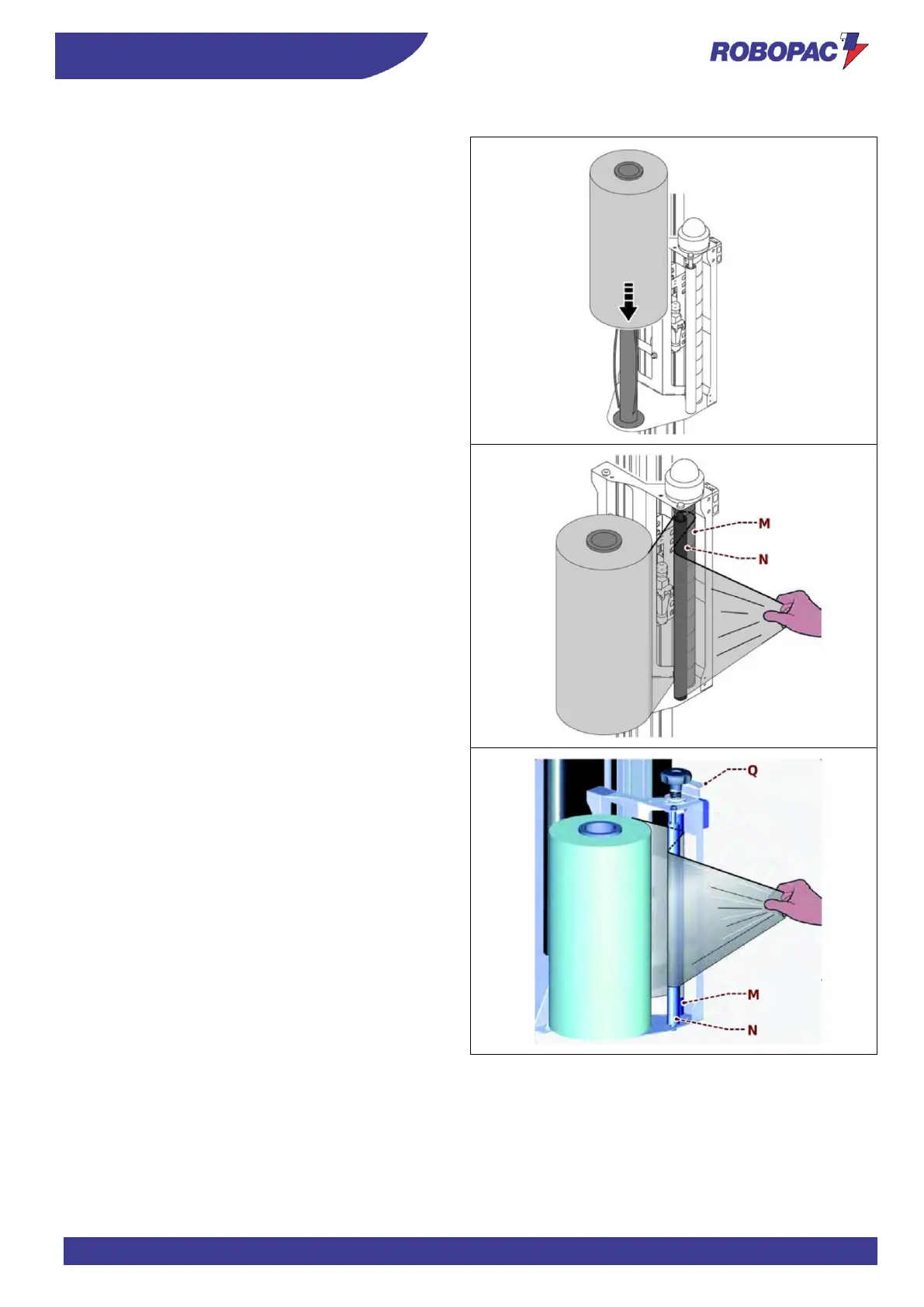 ROBOPAC

M
N

Q
M
N