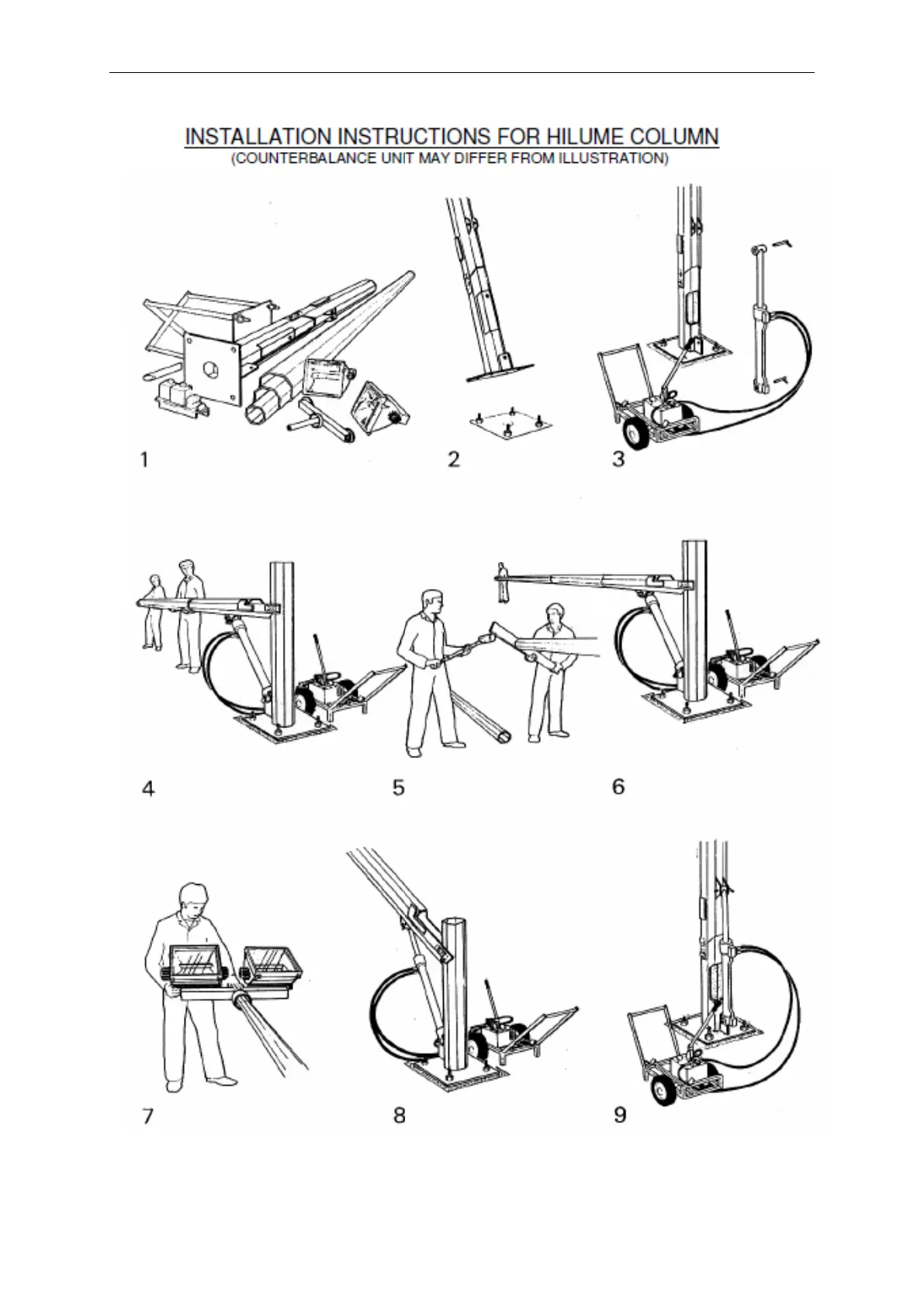 INSTALLATION INSTRUCTIONS FOR HILUME COLUMN
(COUNTERBALANCE UNIT MAY DIFFER FROM ILLUSTRATION)

1

2

3

4

5

6

7

8

9