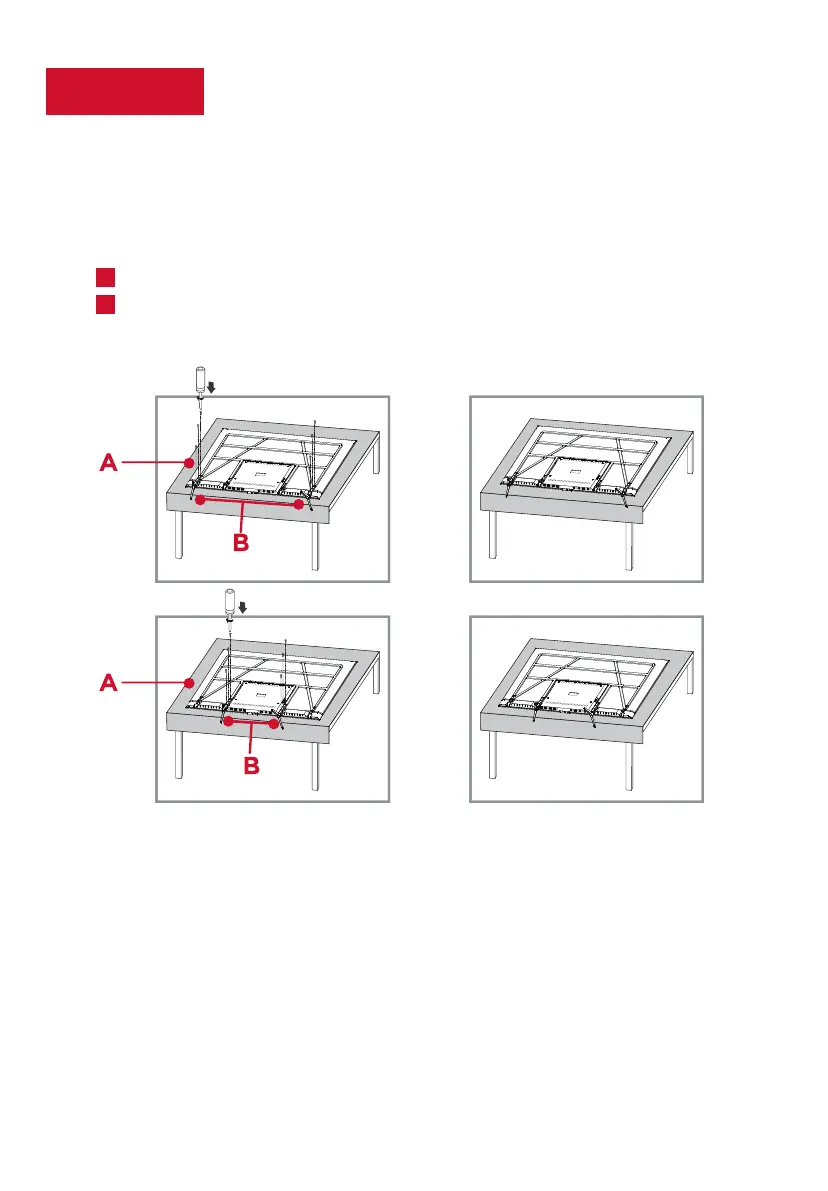 A

B

A

B