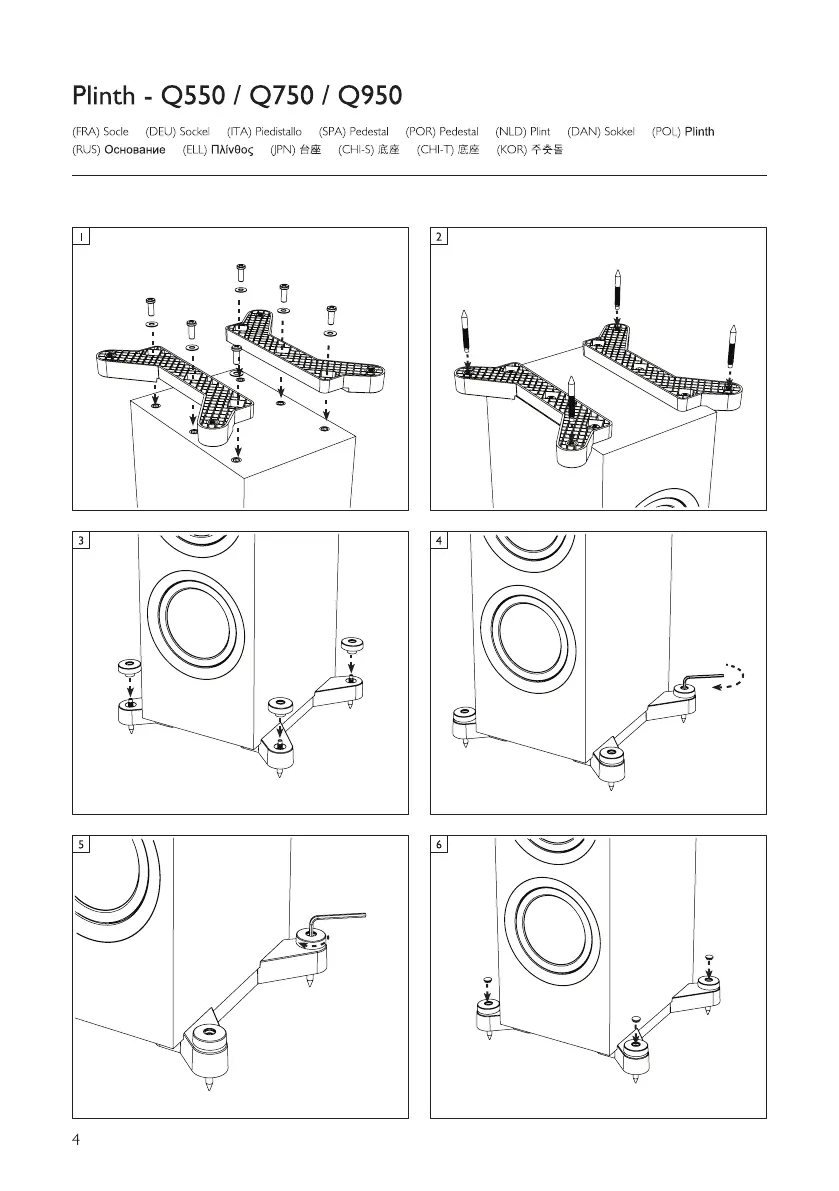 Plinth - Q550 / Q750 / Q950

(FRA) Socle (DEU) Sockel (ITA) Piedistallo (SPA) Pedestal (POR) Pedestal (NLD) Plint (DAN) Sokkel (POL) Plinth (RUS) Основание (ELL) Πλίνθος (JPN) 台座 (CHI-S) 底座 (CHI-T) 底座 (KOR) 주춧돌

1

2

3

4

5

6

4