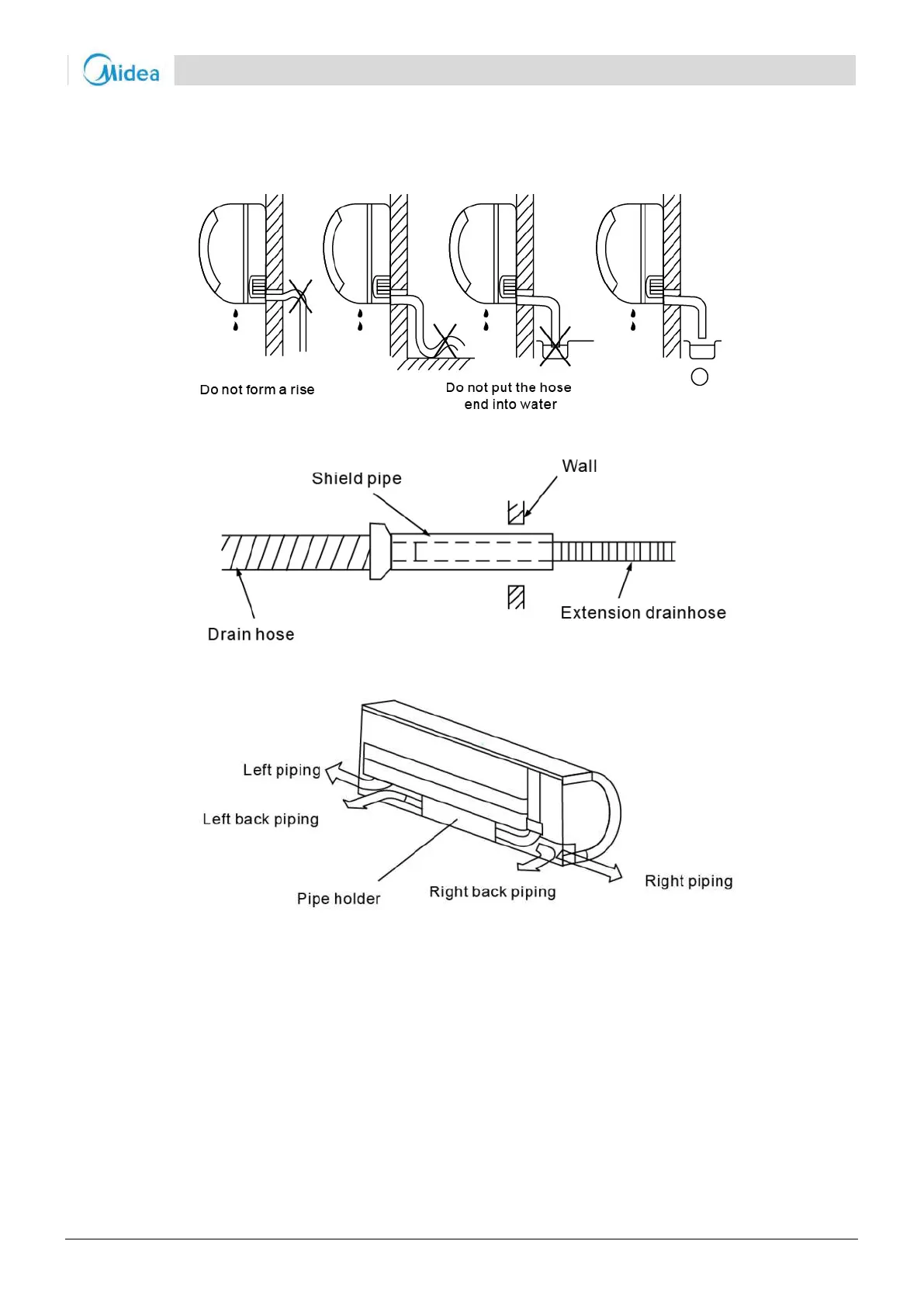 Midea

Do not form a rise

Do not put the hose end into water

Shield pipe

Wall

Drain hose

Extension drainhose

Left piping

Left back piping

Pipe holder

Right back piping

Right piping