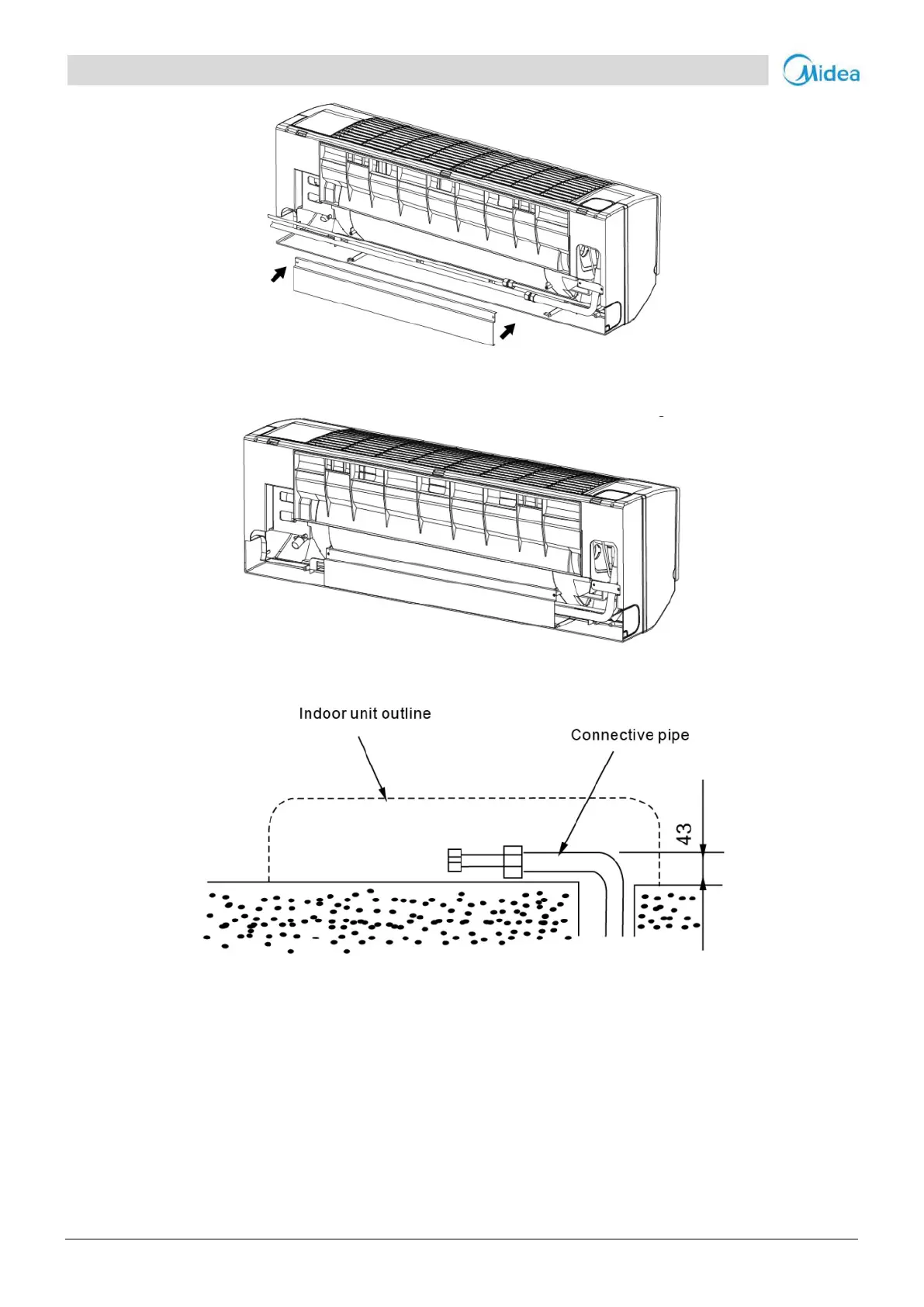 Midea

Indoor unit outline

Connective pipe

43