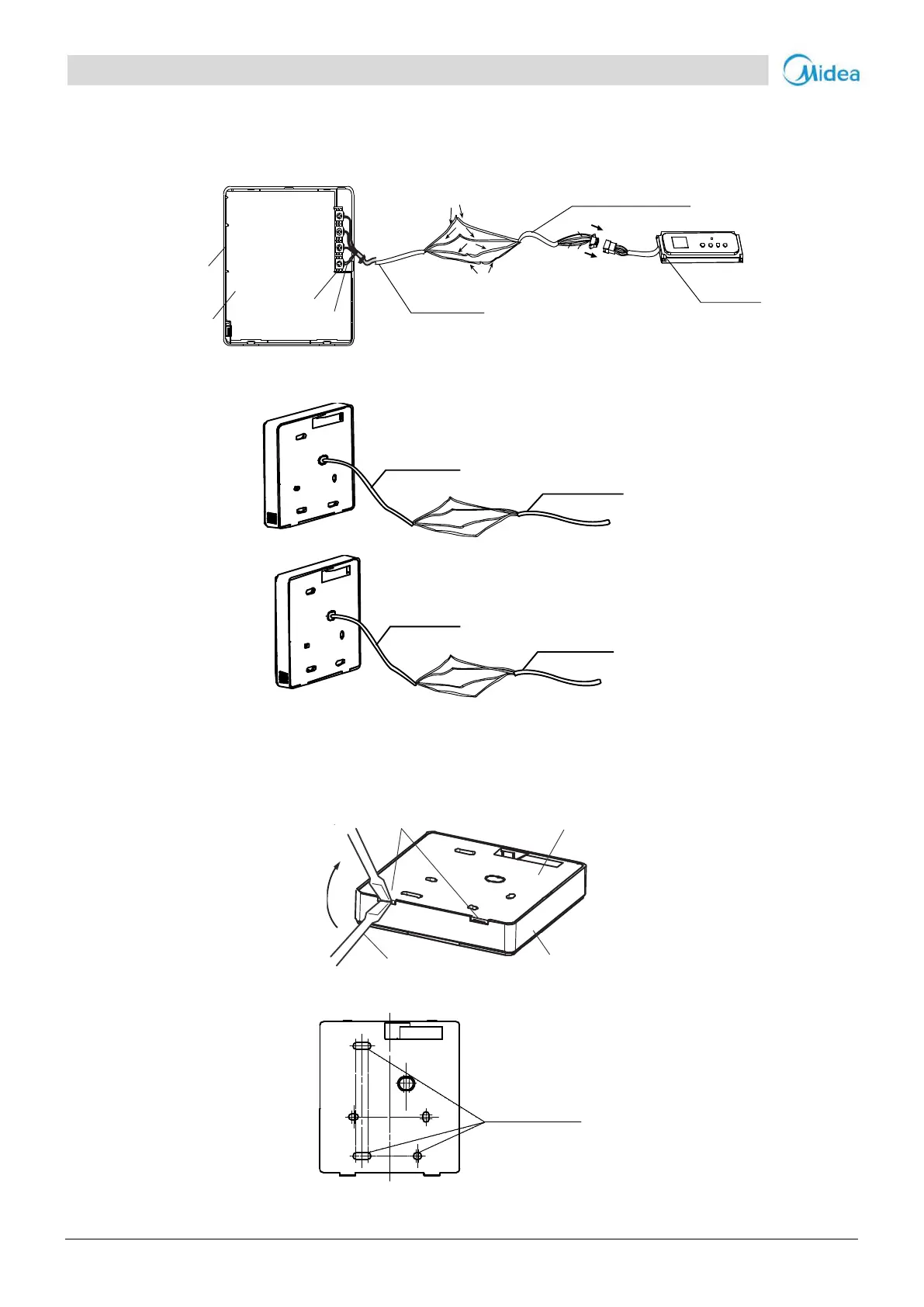 Midea