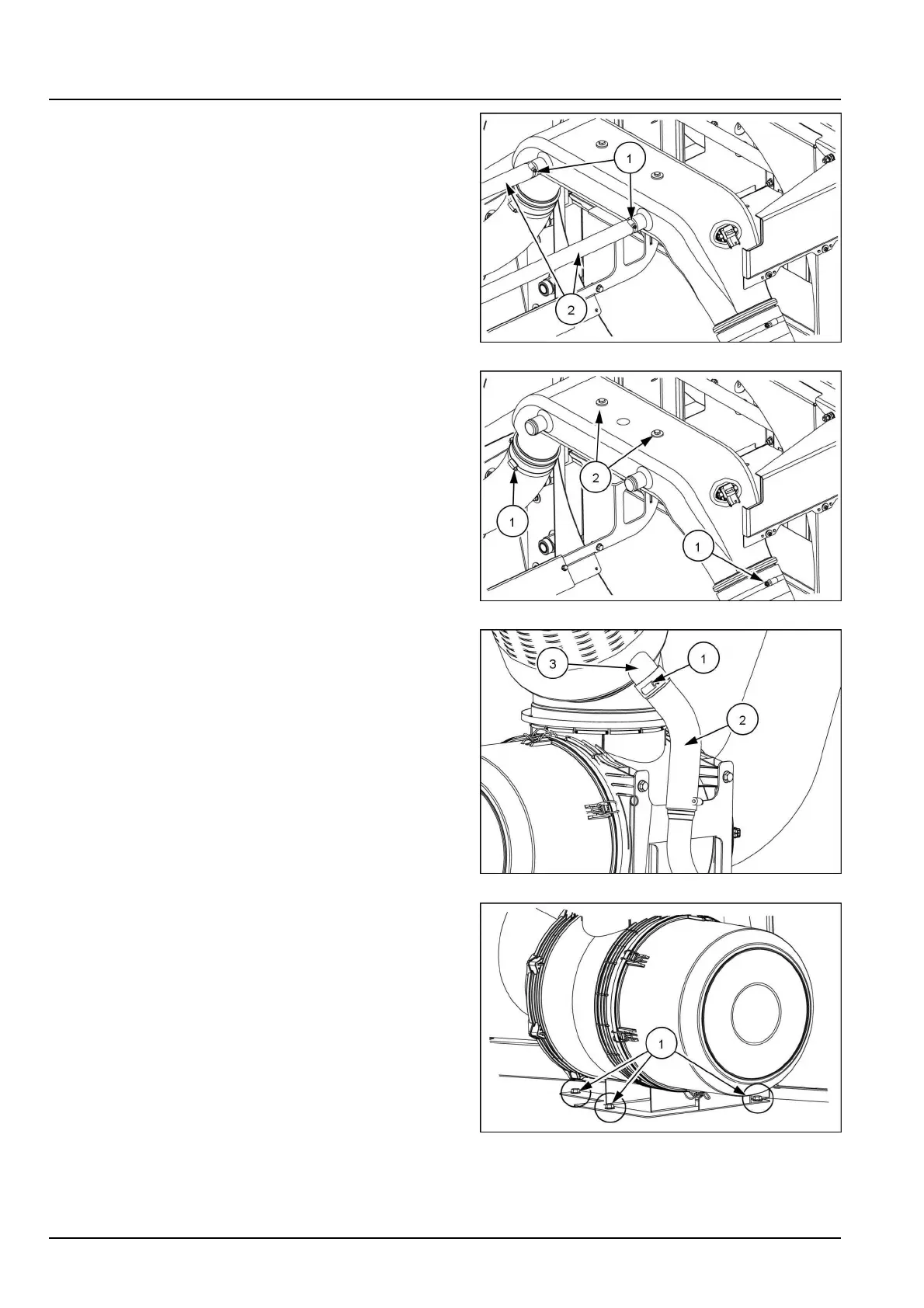 1

2

2

1

1

3

1

2

1