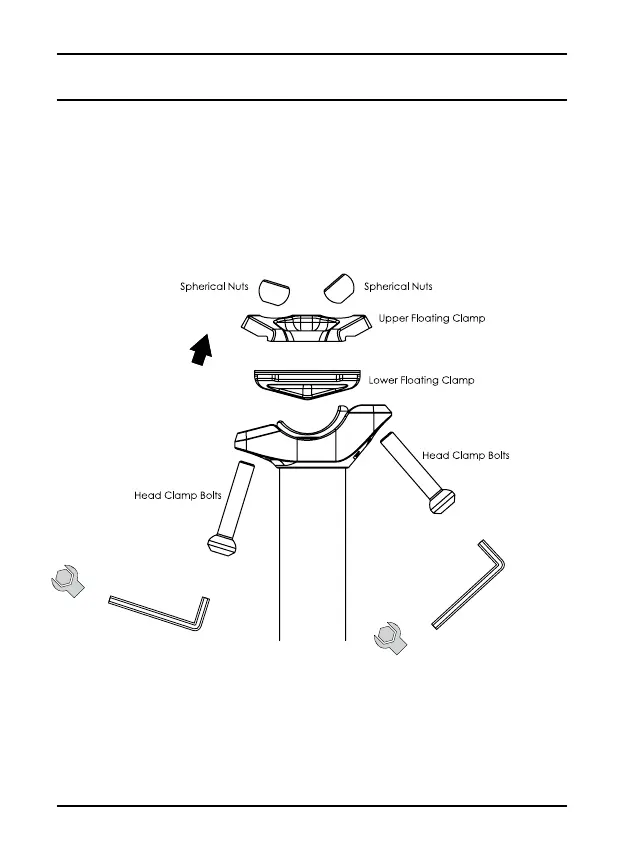 Spherical Nuts

Spherical Nuts

Upper Floating Clamp

Lower Floating Clamp

Head Clamp Bolts

Head Clamp Bolts