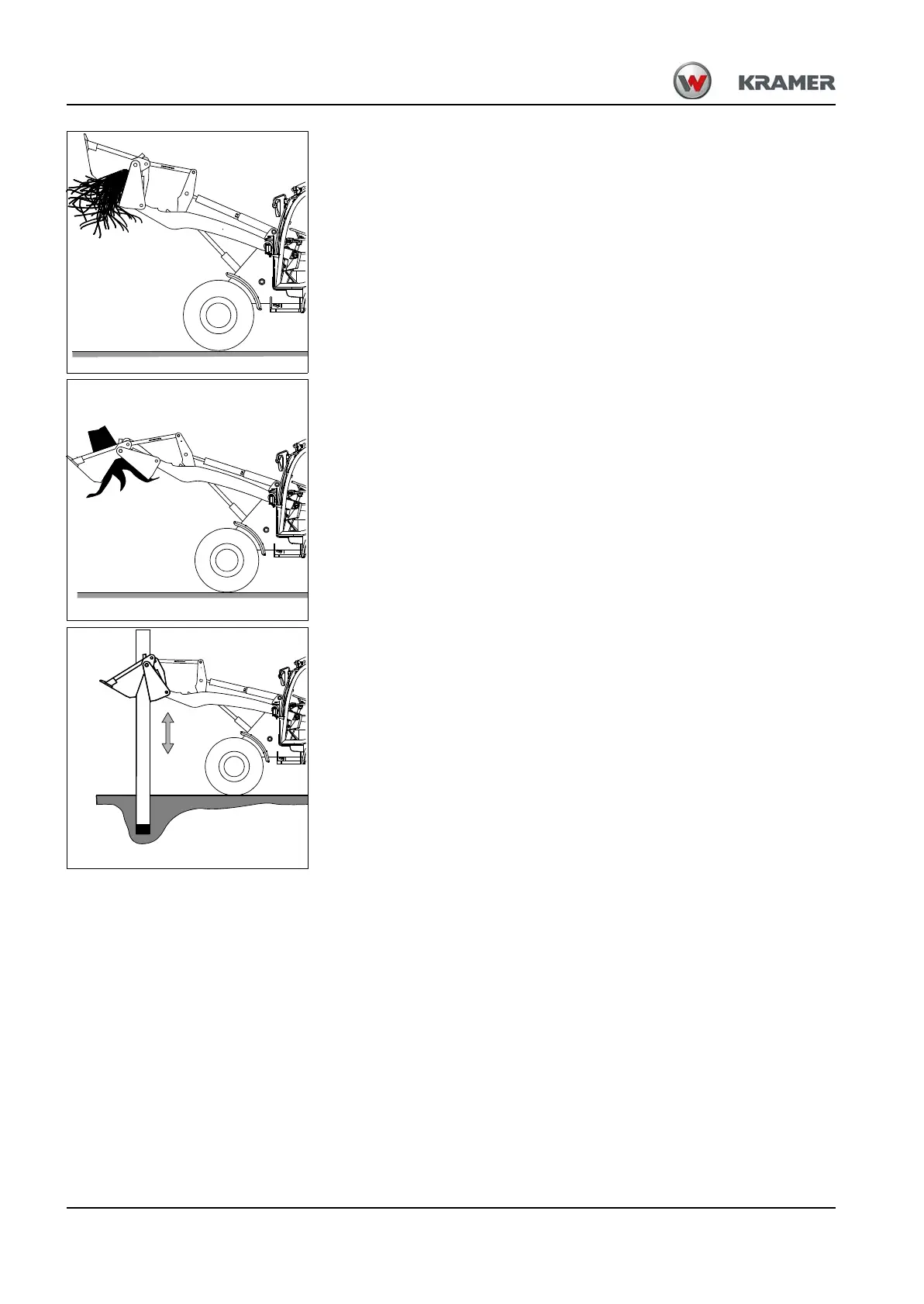 KRAMER