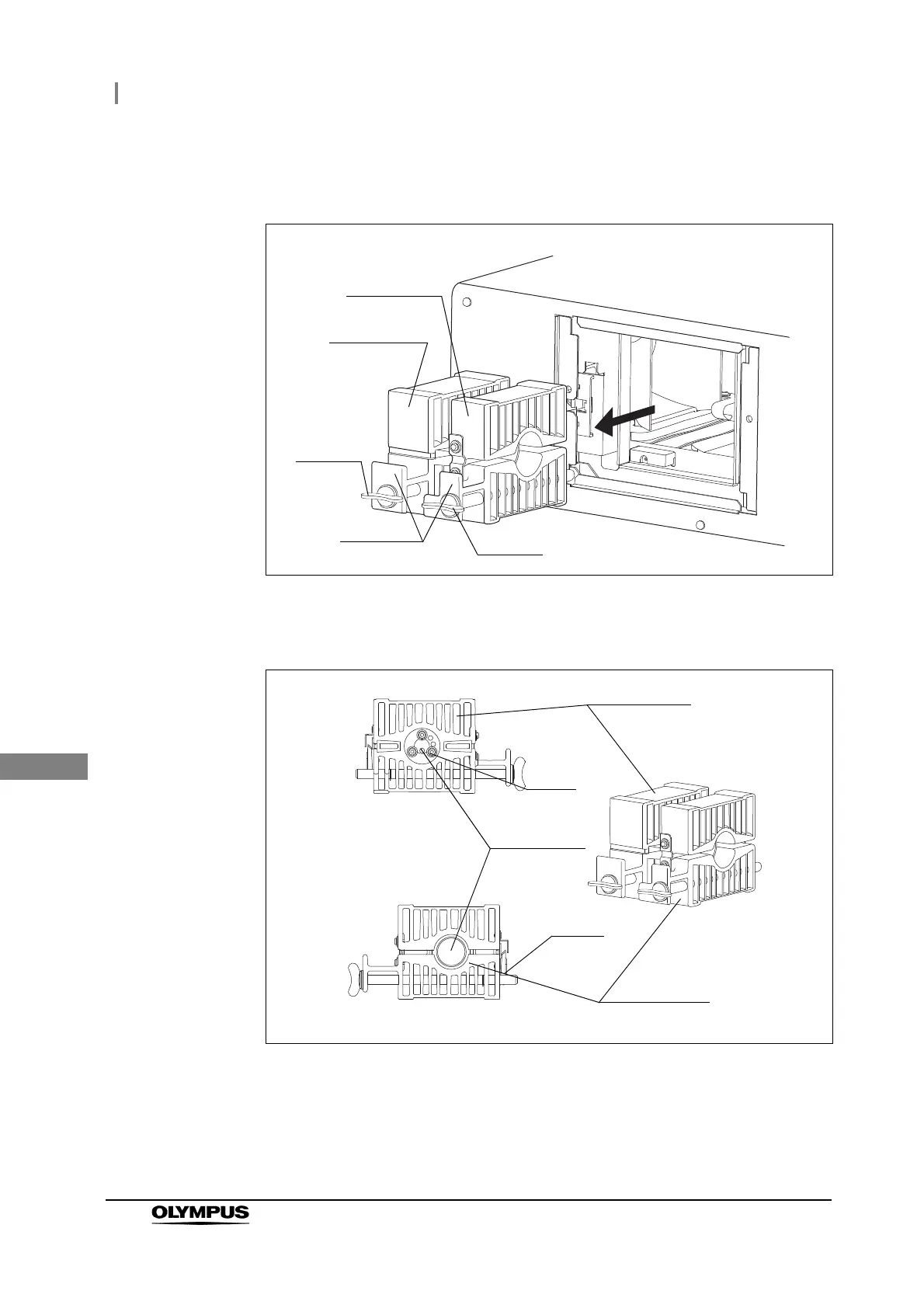 OLYMPUS