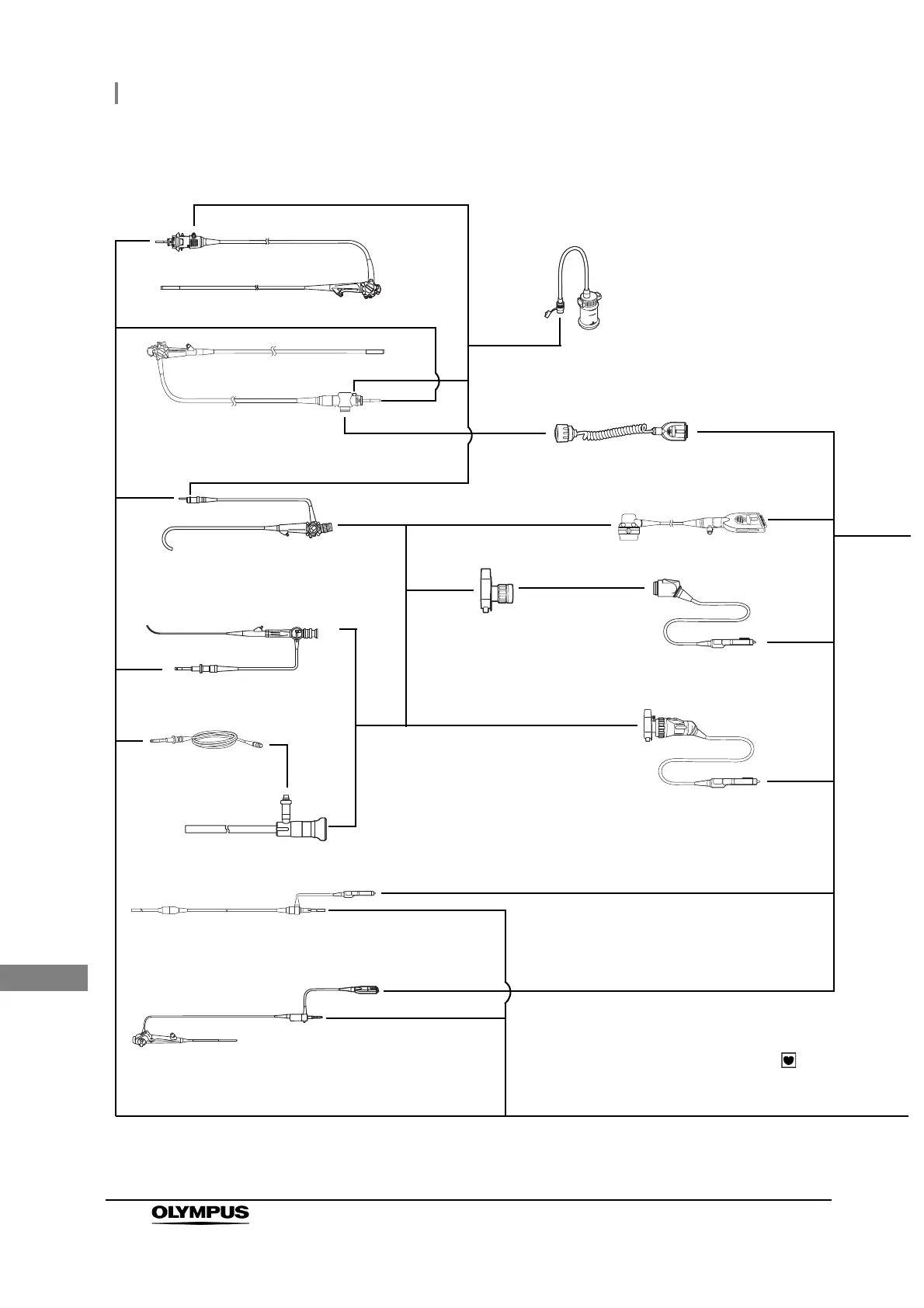 OLYMPUS