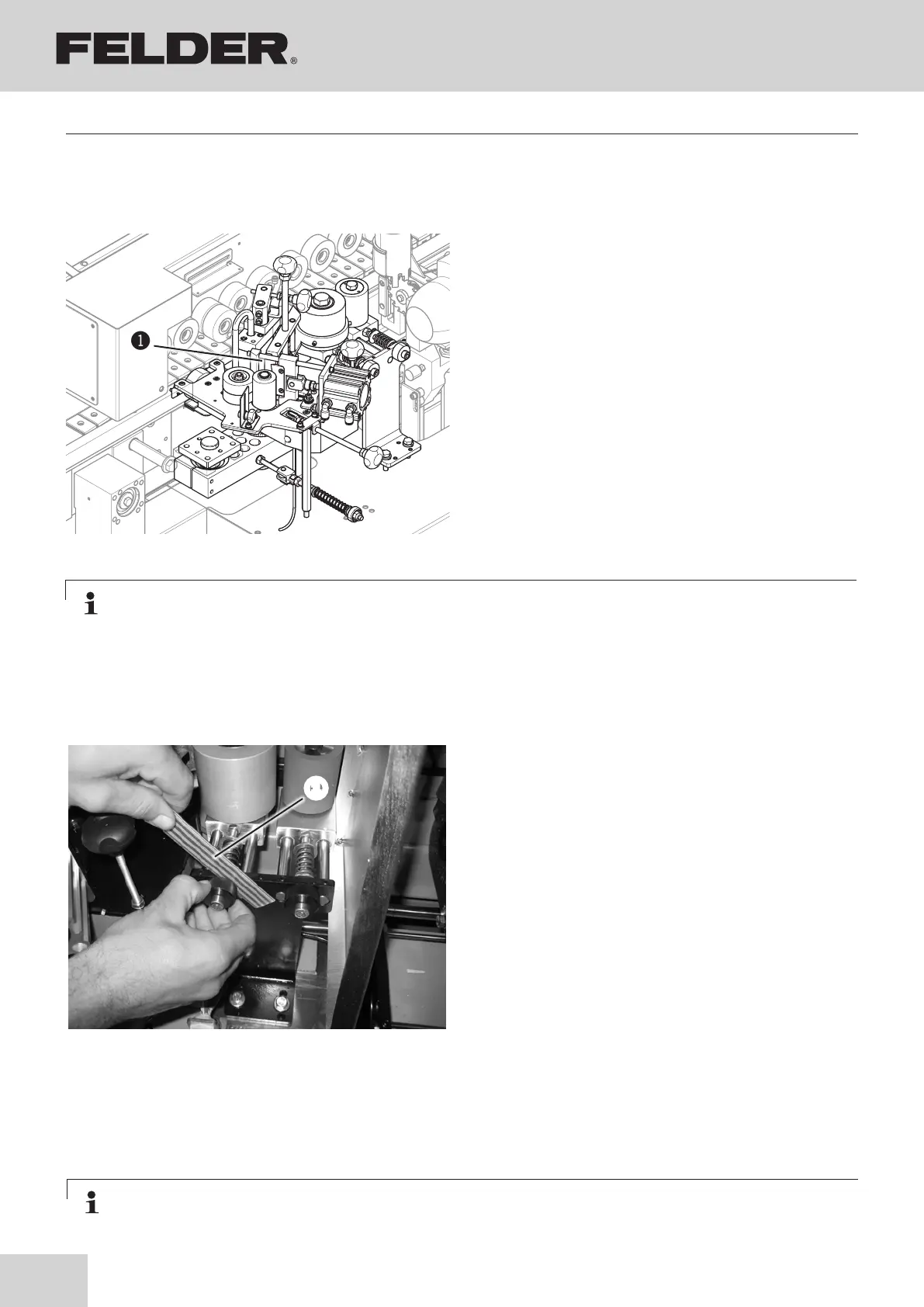 FELDER®

1