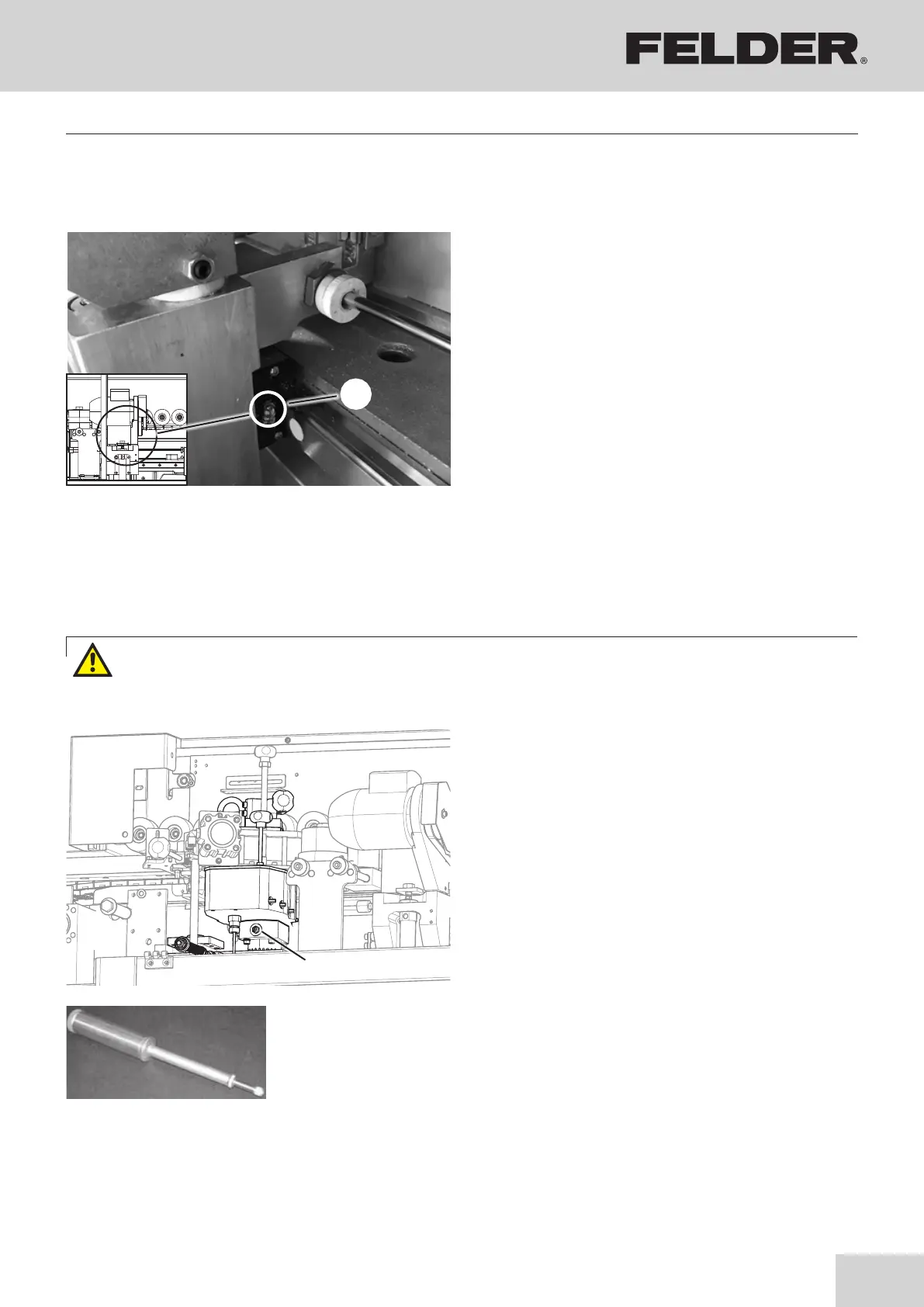 FELDER®