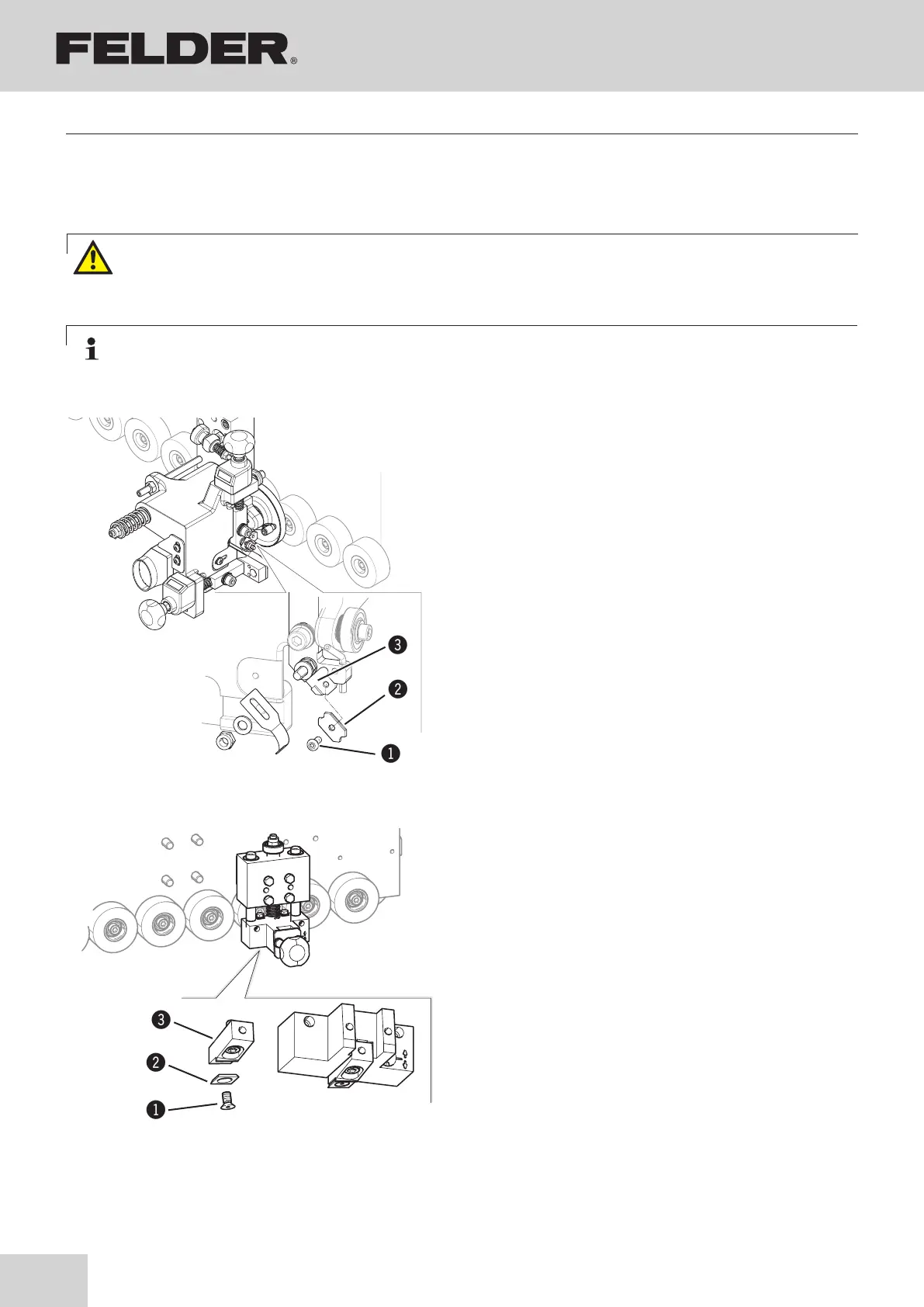 FELDER®

3

2

1

3

2

1