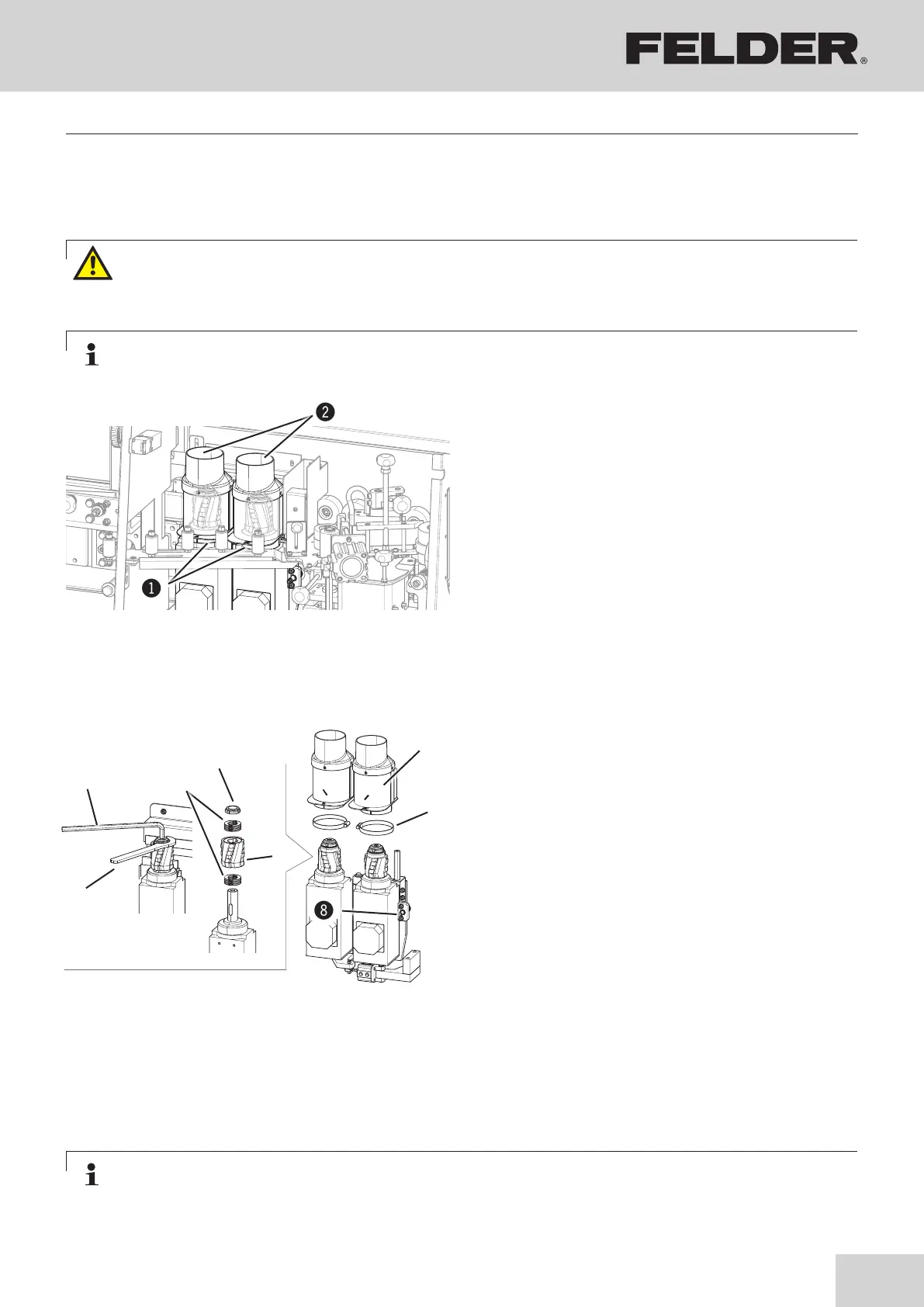 FELDER®

2

1

8