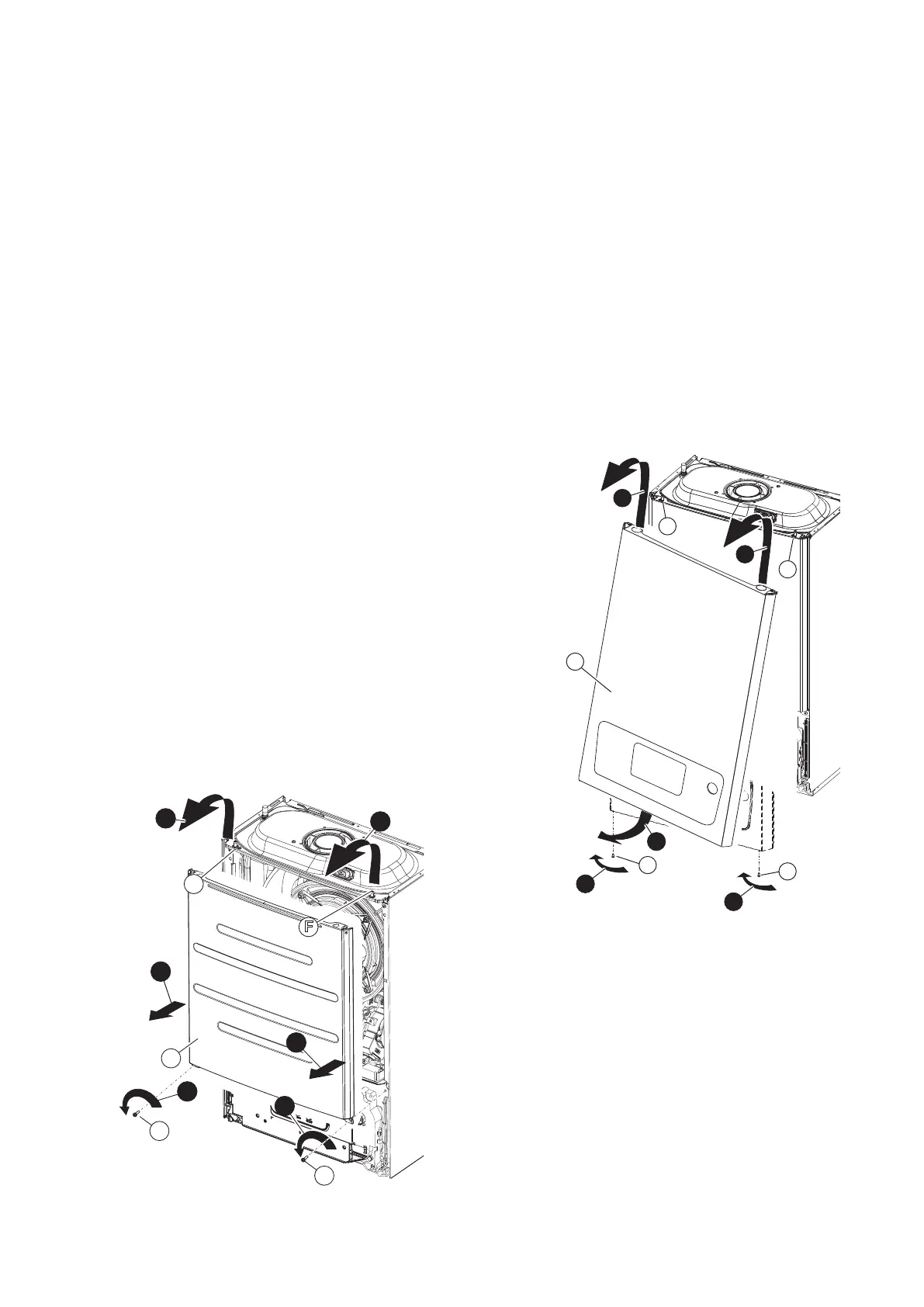 F