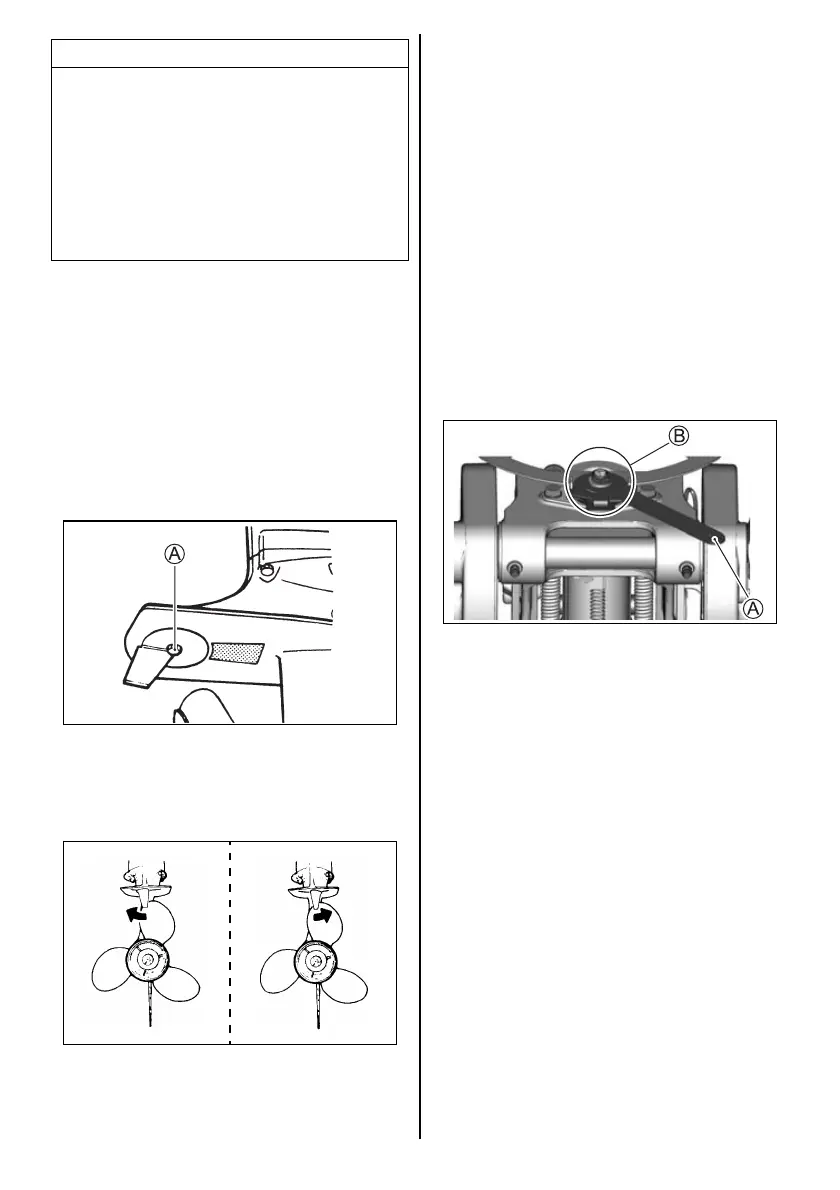 Ⓐ

Ⓑ

Ⓐ