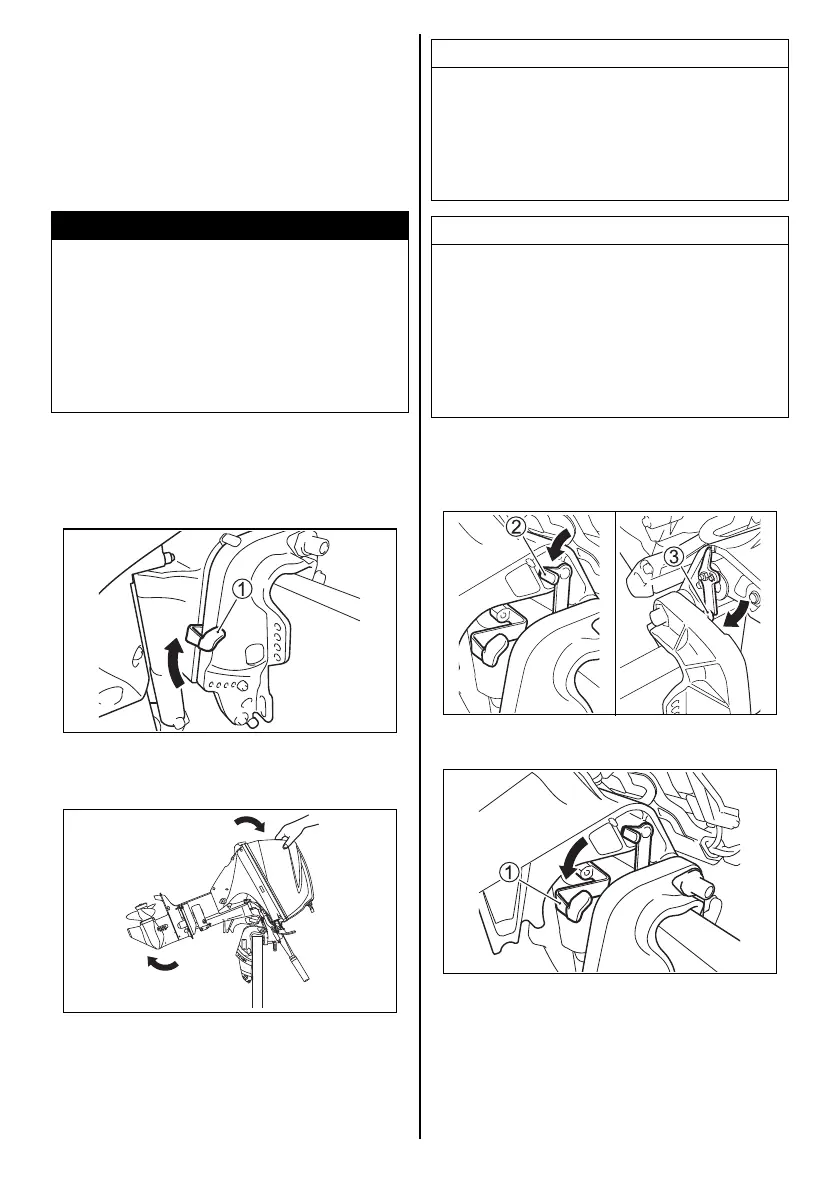 1

2

3

1