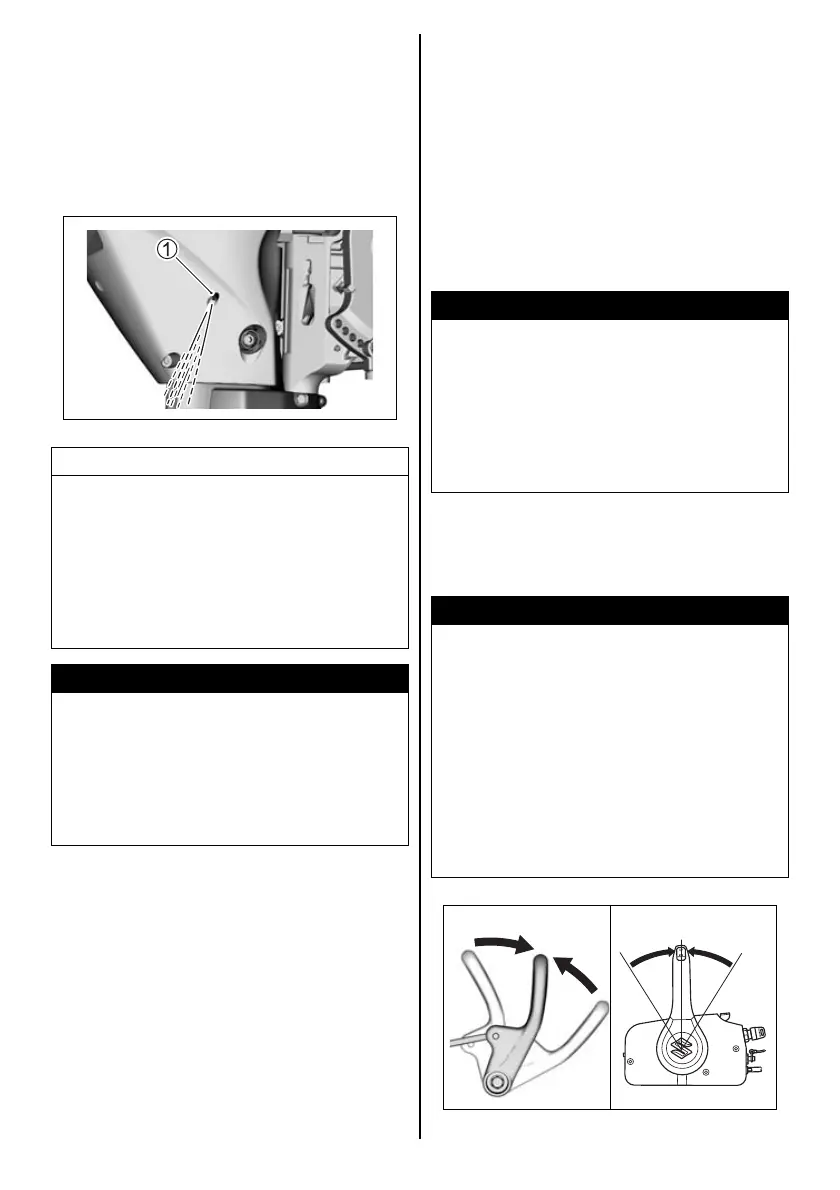 1