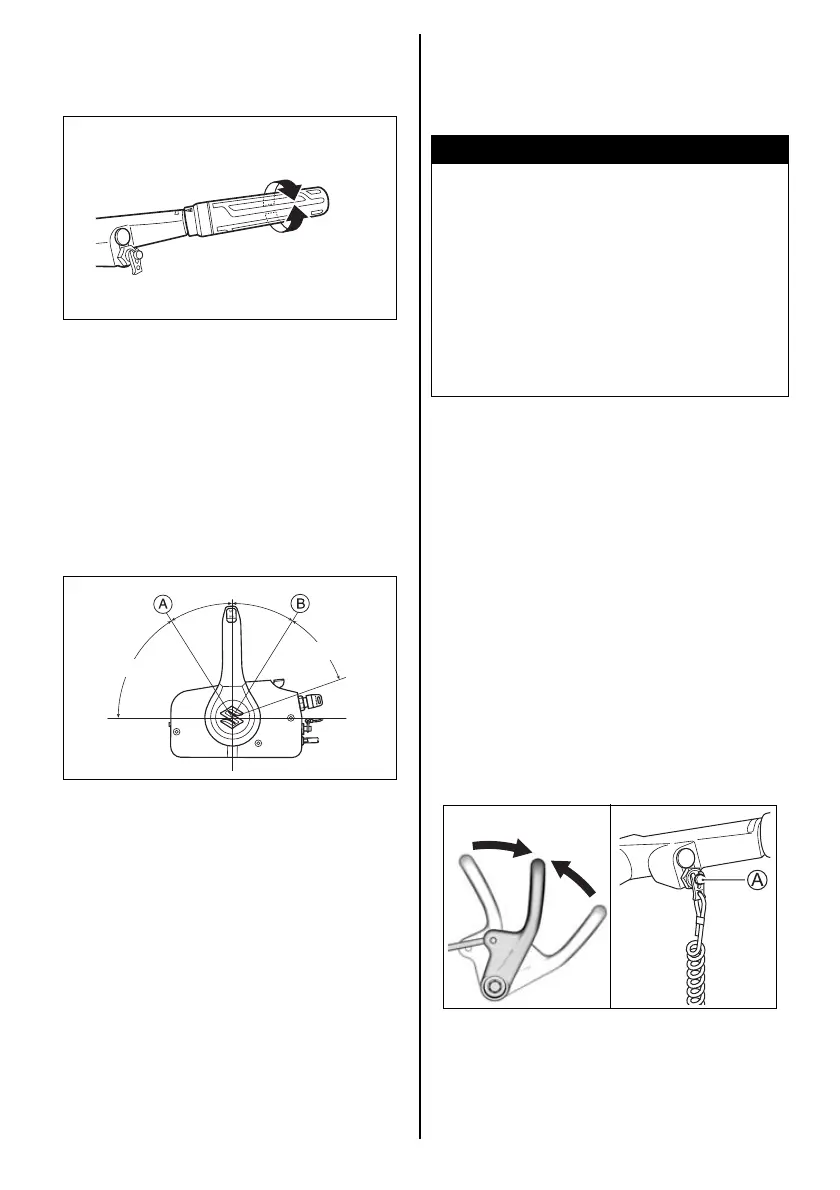 A

B

A