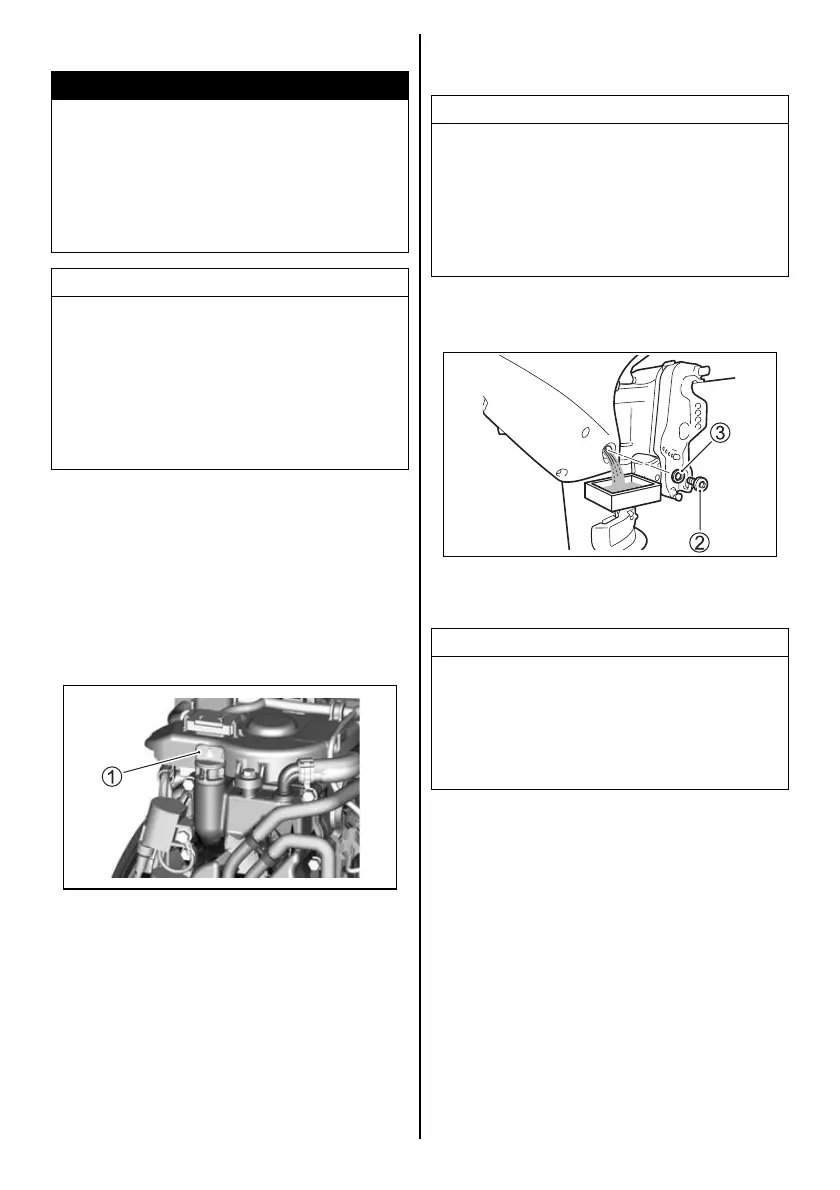 ①

③

②