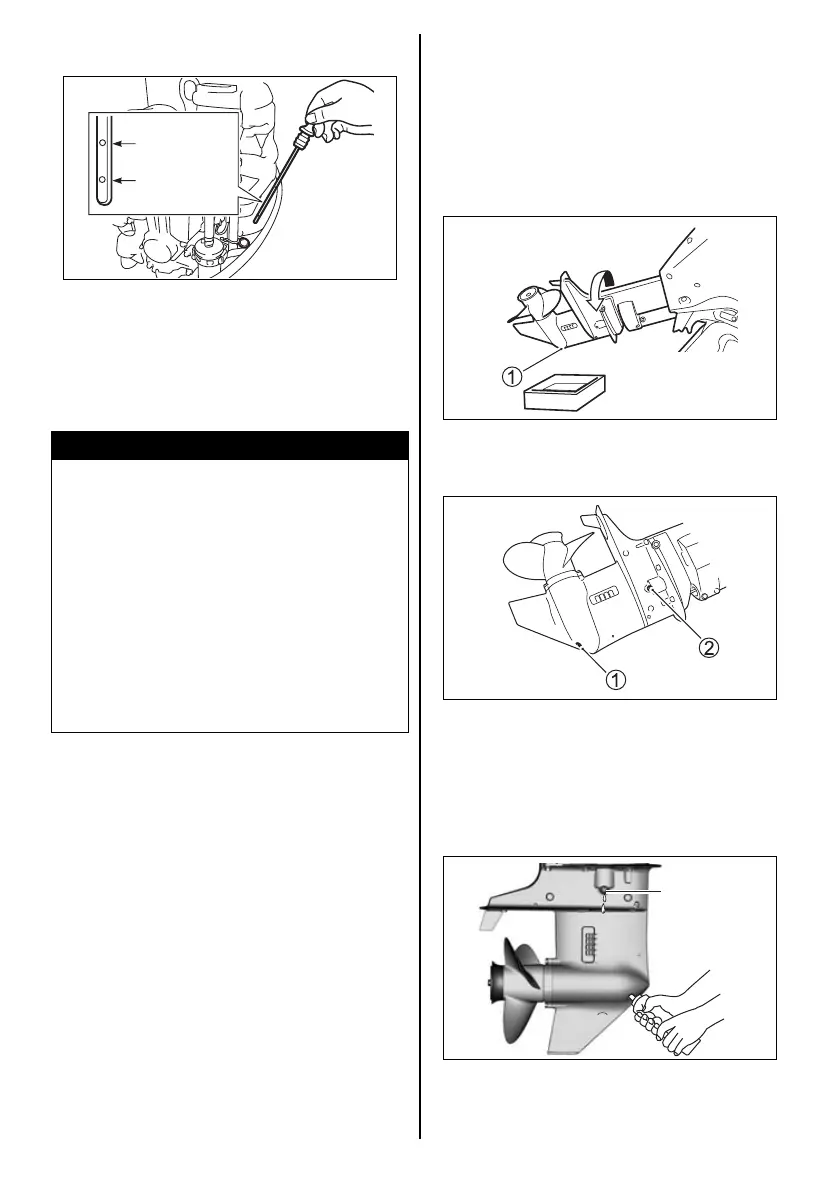 ①

①

②