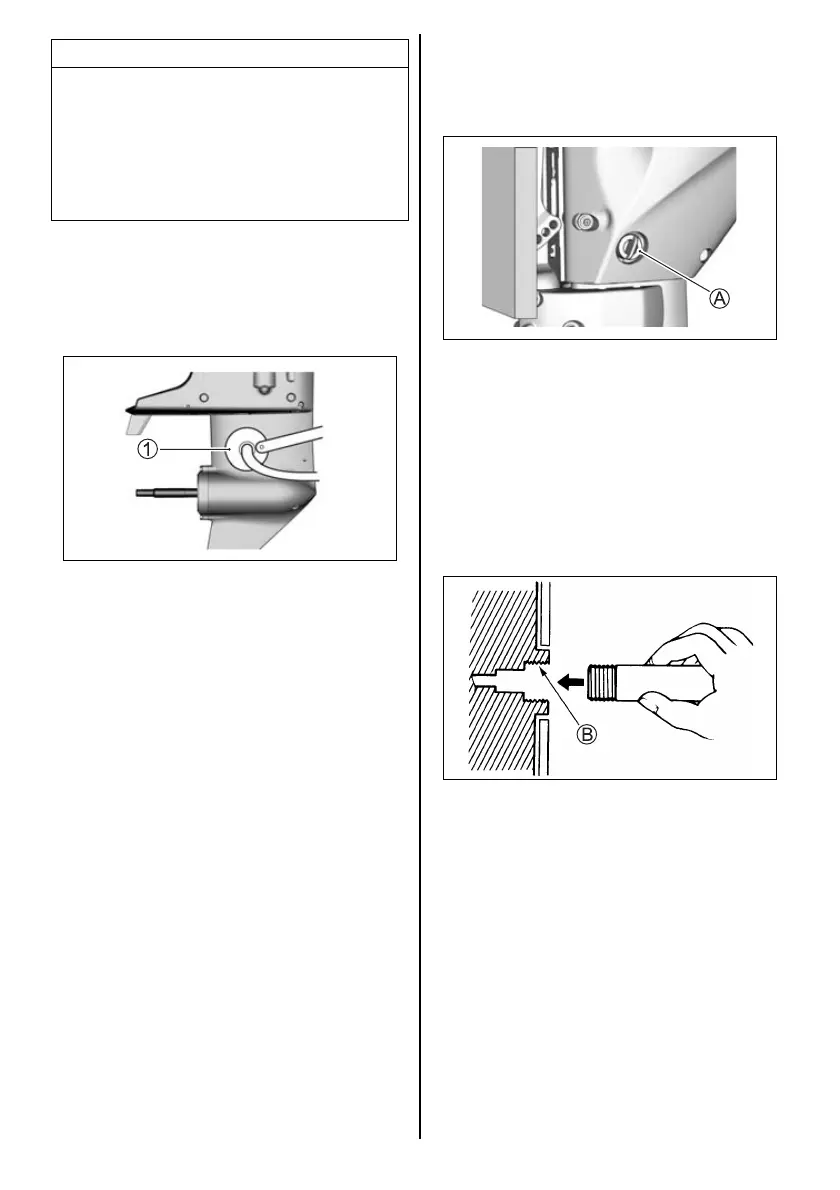 ①

Ⓐ

Ⓑ