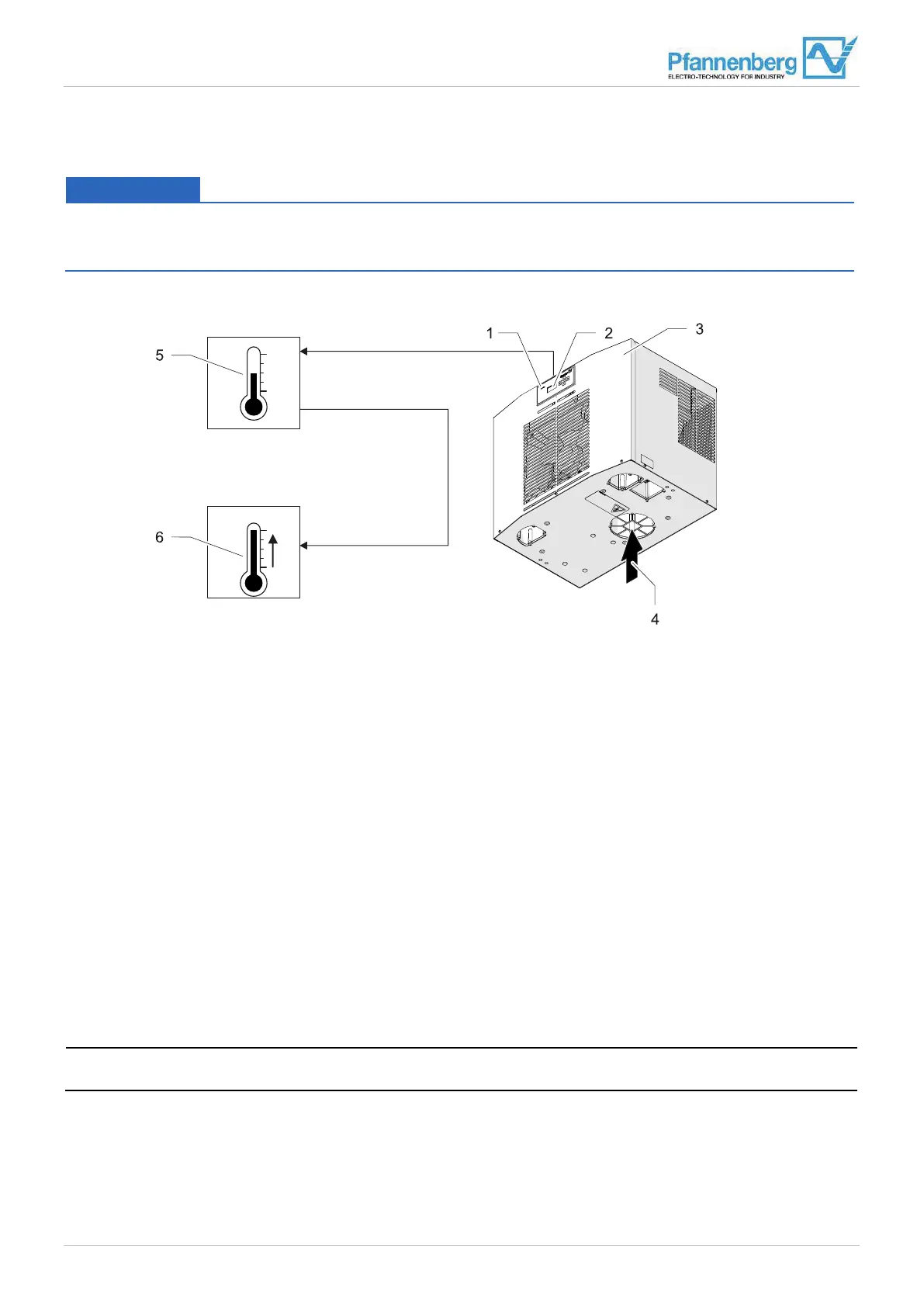 Pfannenberg
ELECTRO-TECHNOLOGY FOR INDUSTRY

1
2
3
5
6
4