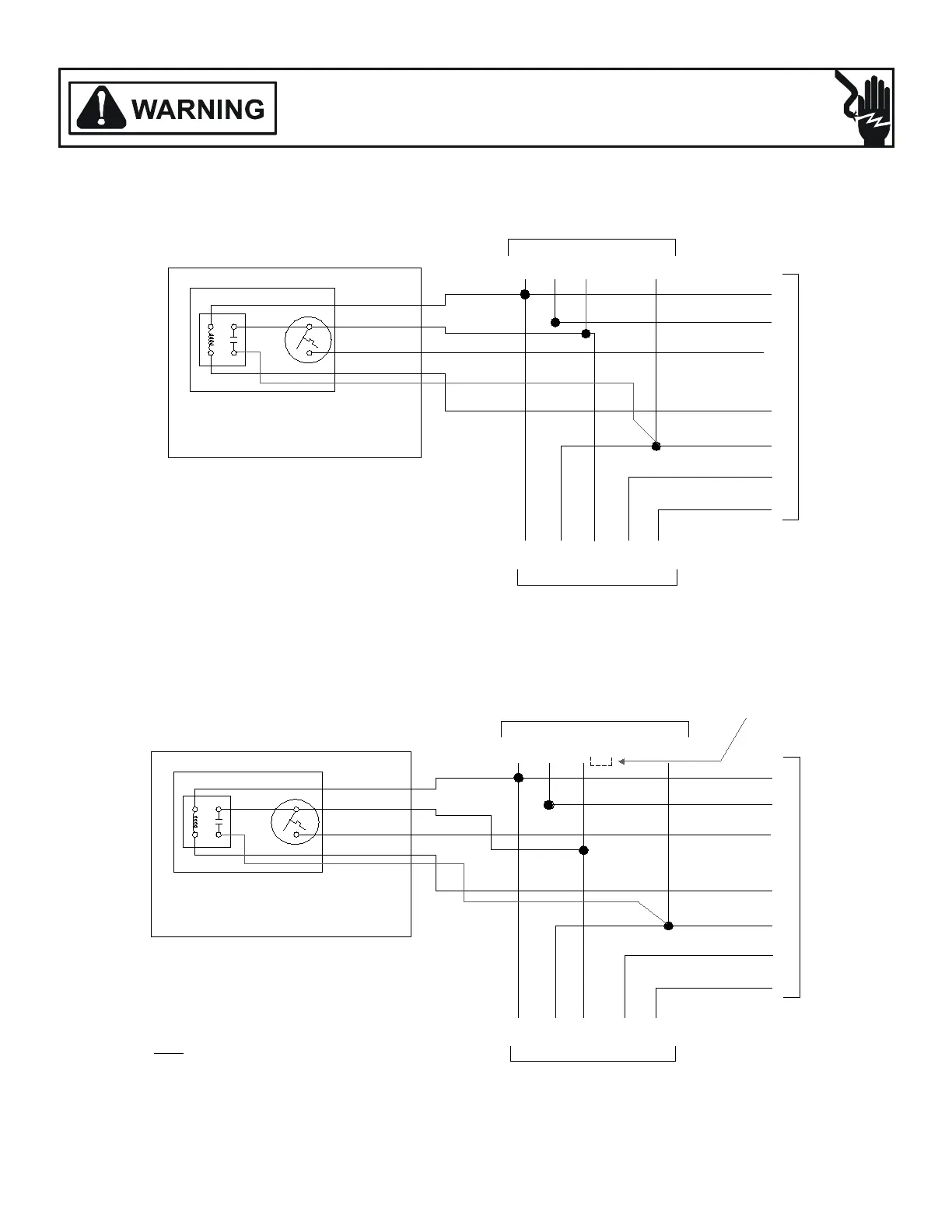 WARNING