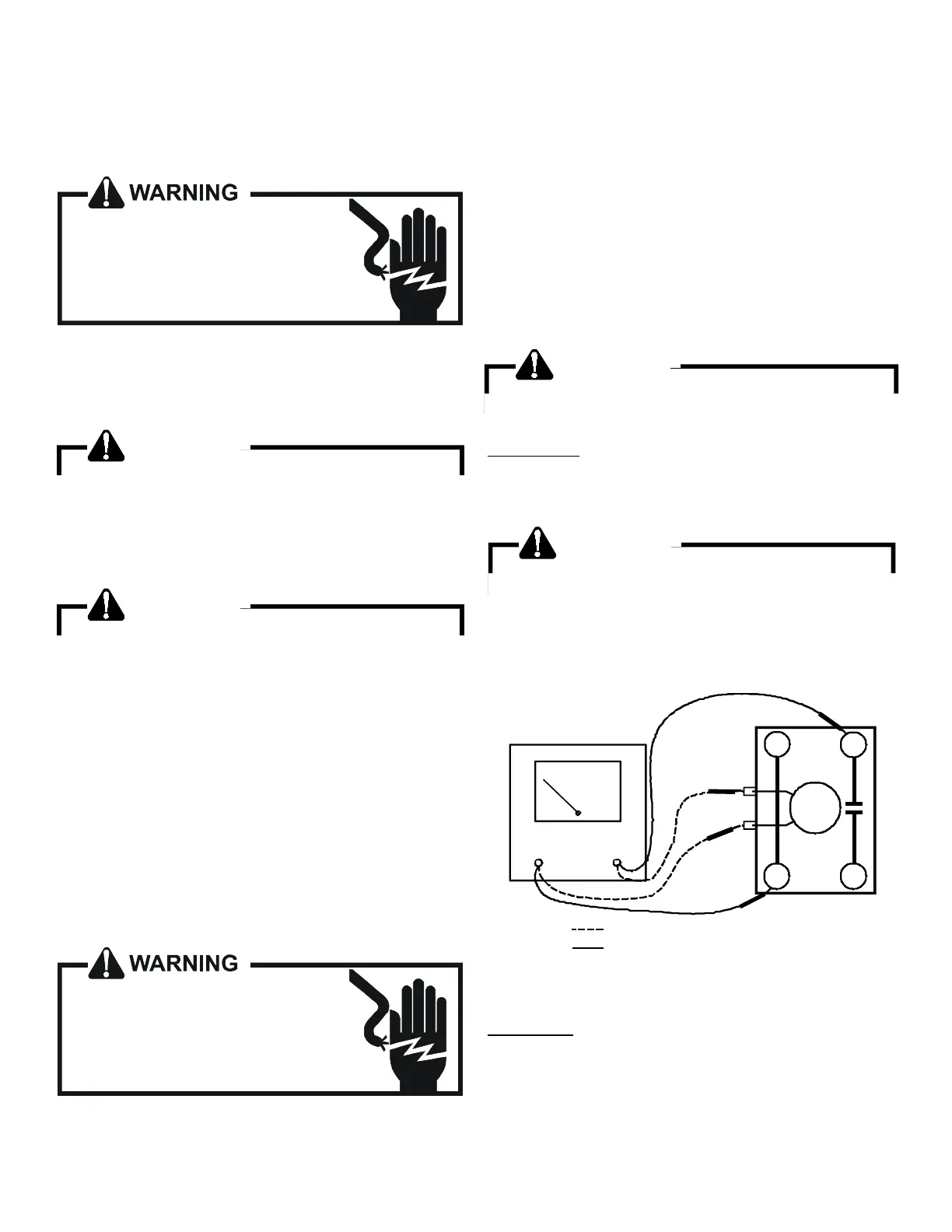 WARNING

WARNING