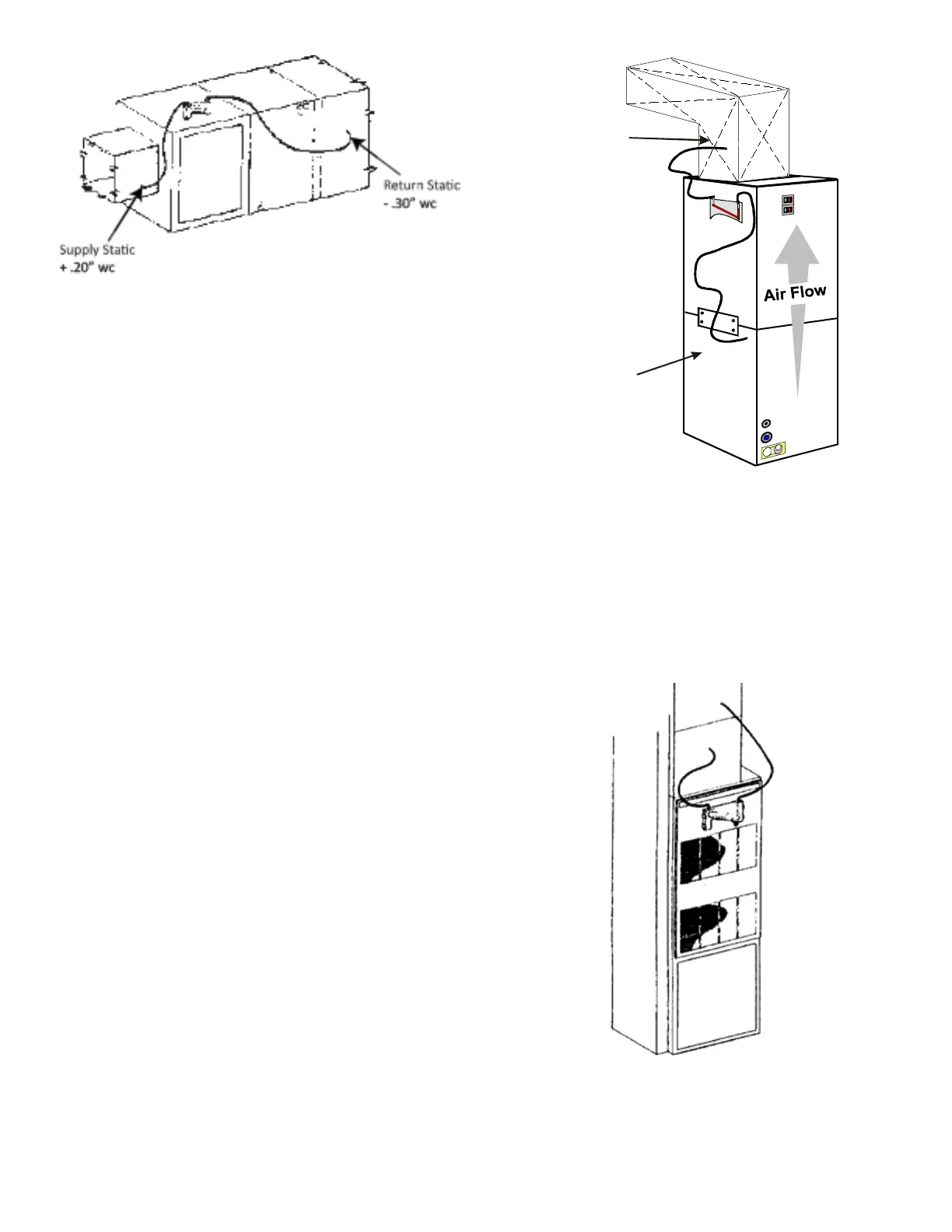 Return Static
- .30" wc

Supply Static
+ .20" wc

Air Flow