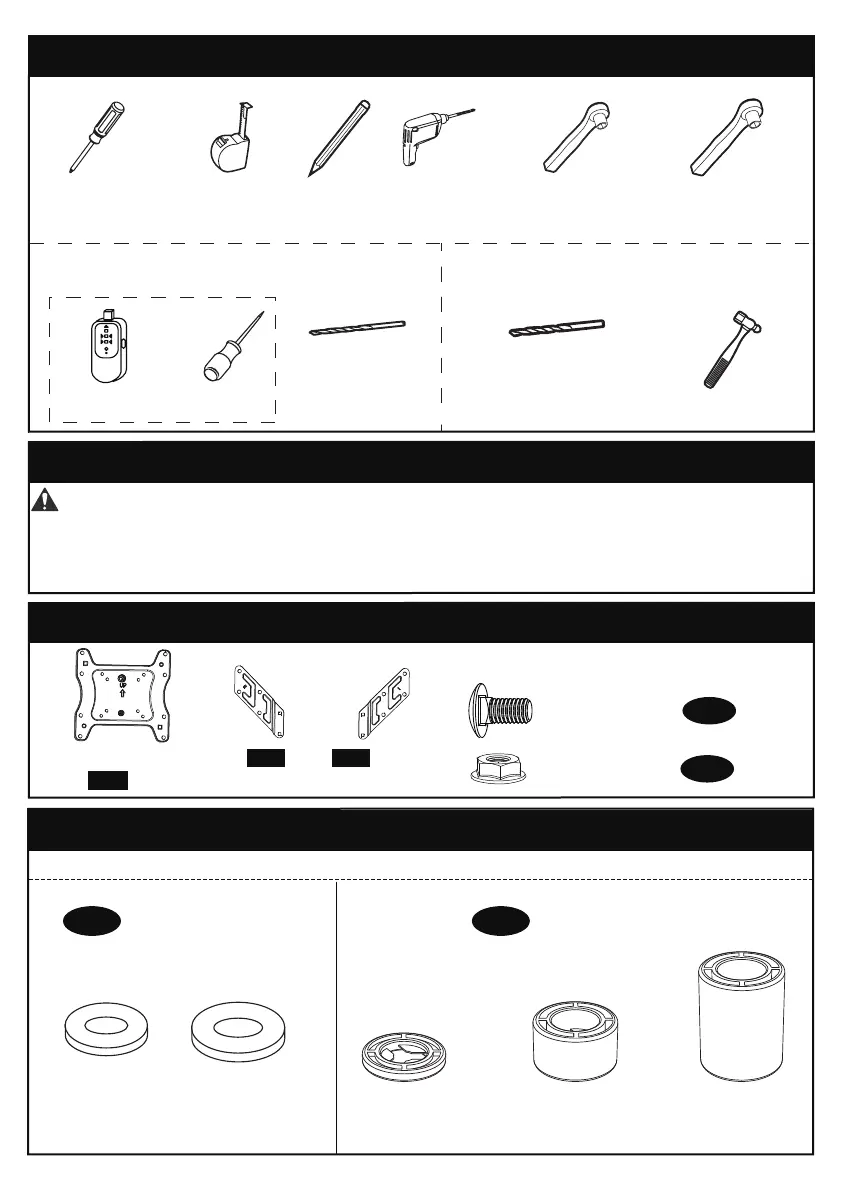 UP