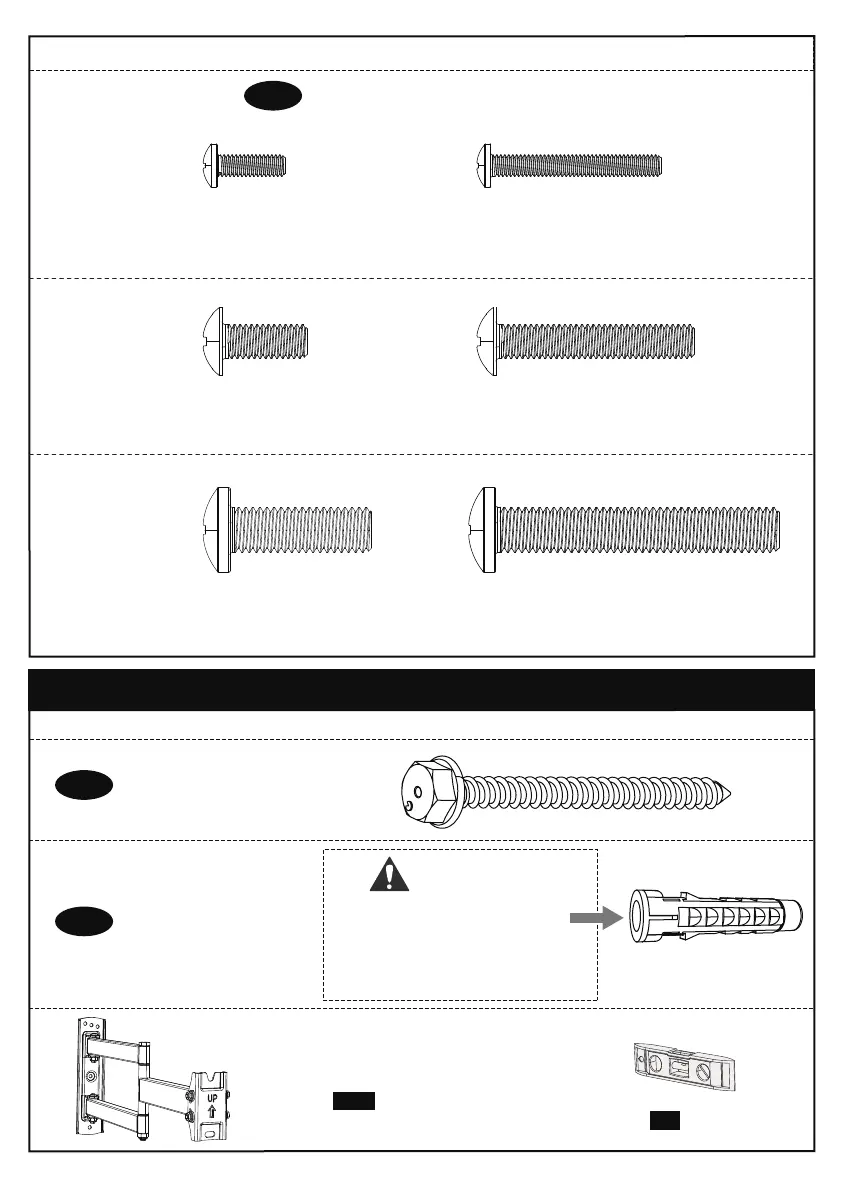 UP