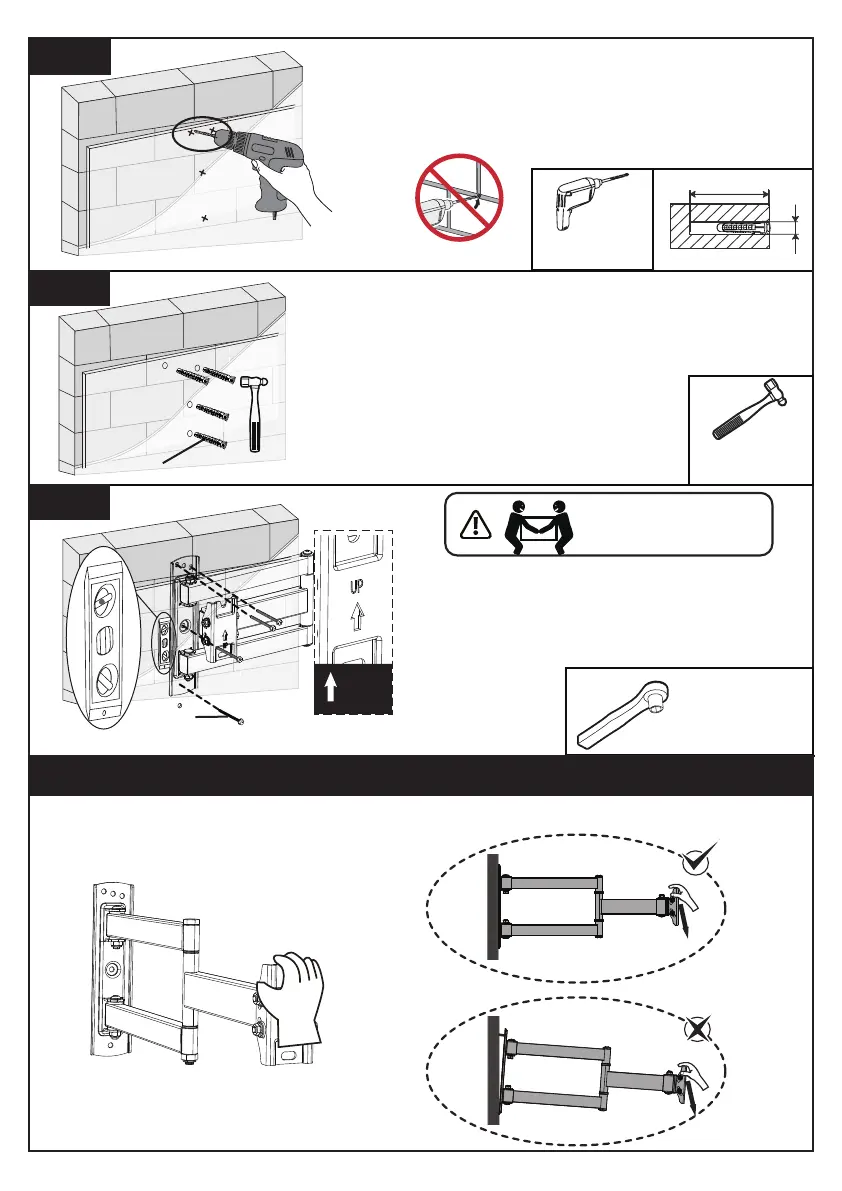 UP