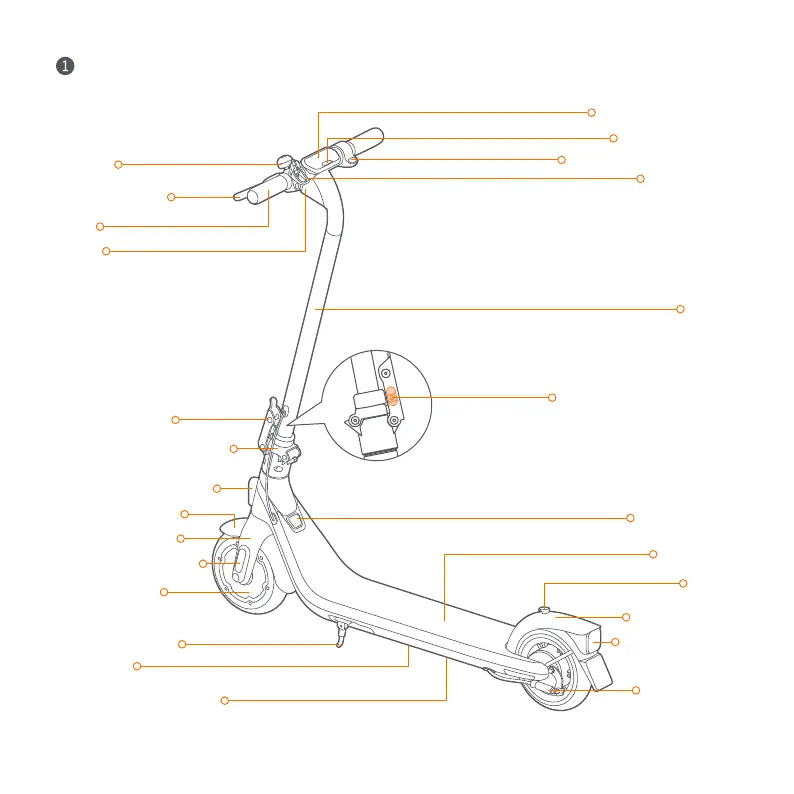 1