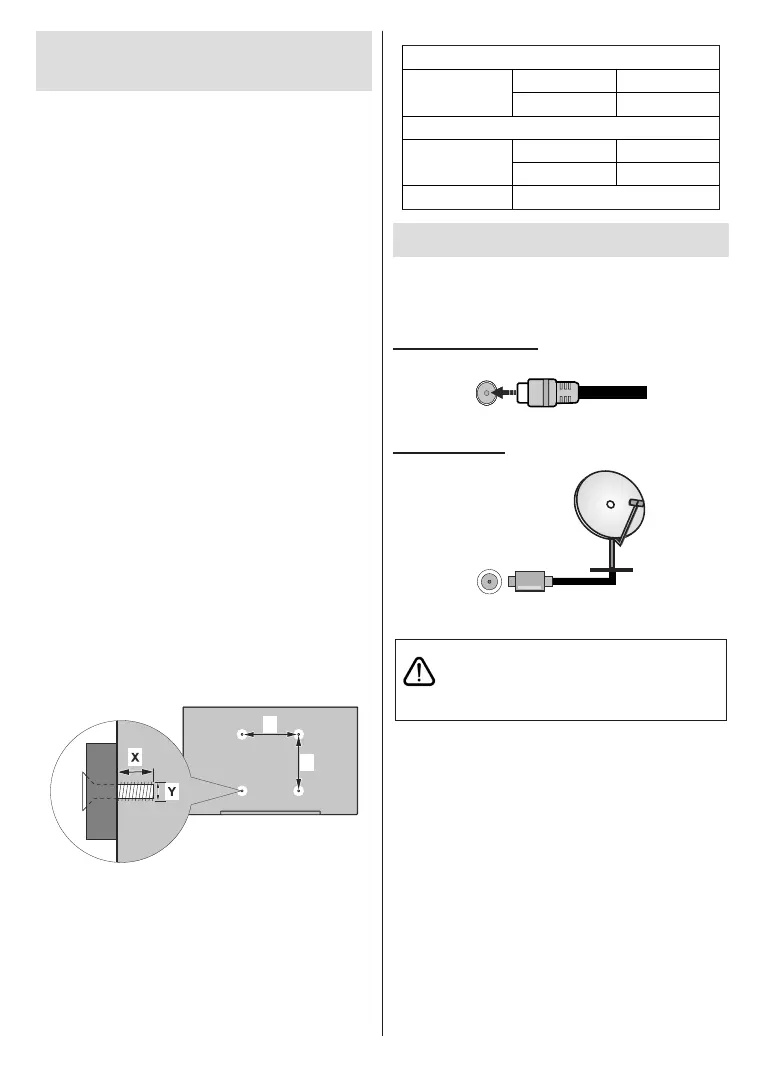 X

Y