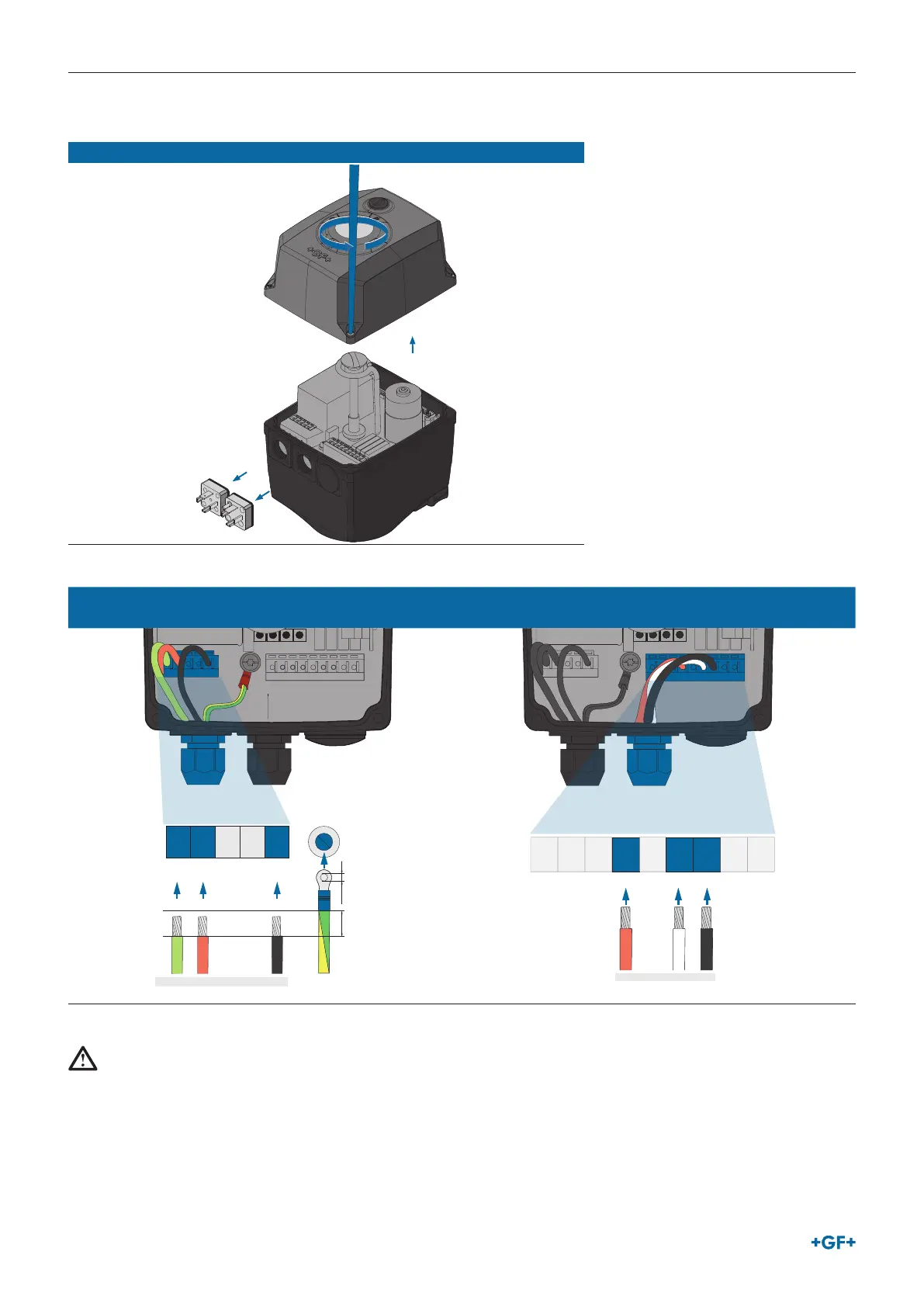 +GF+

+GF+