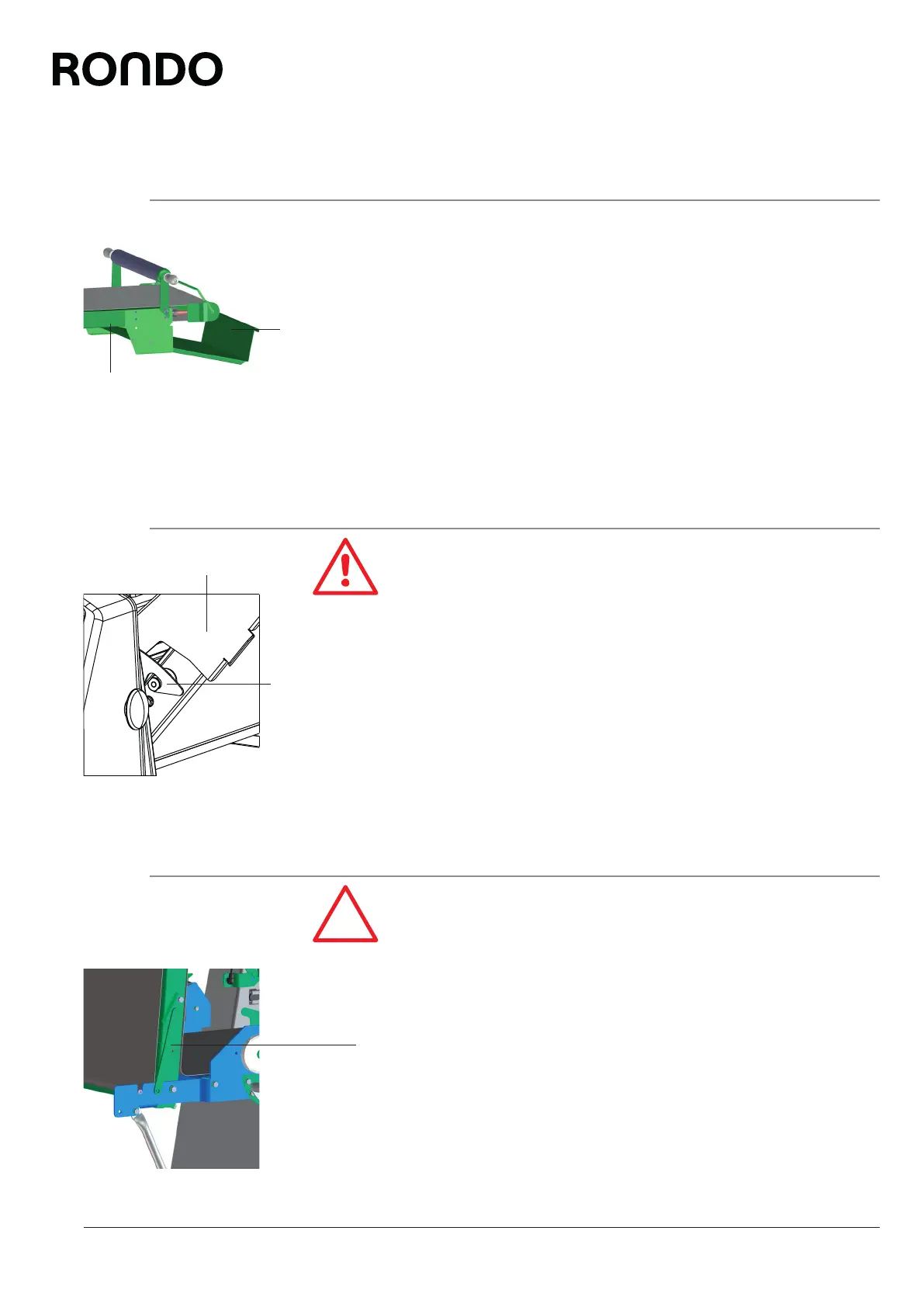 RONDO