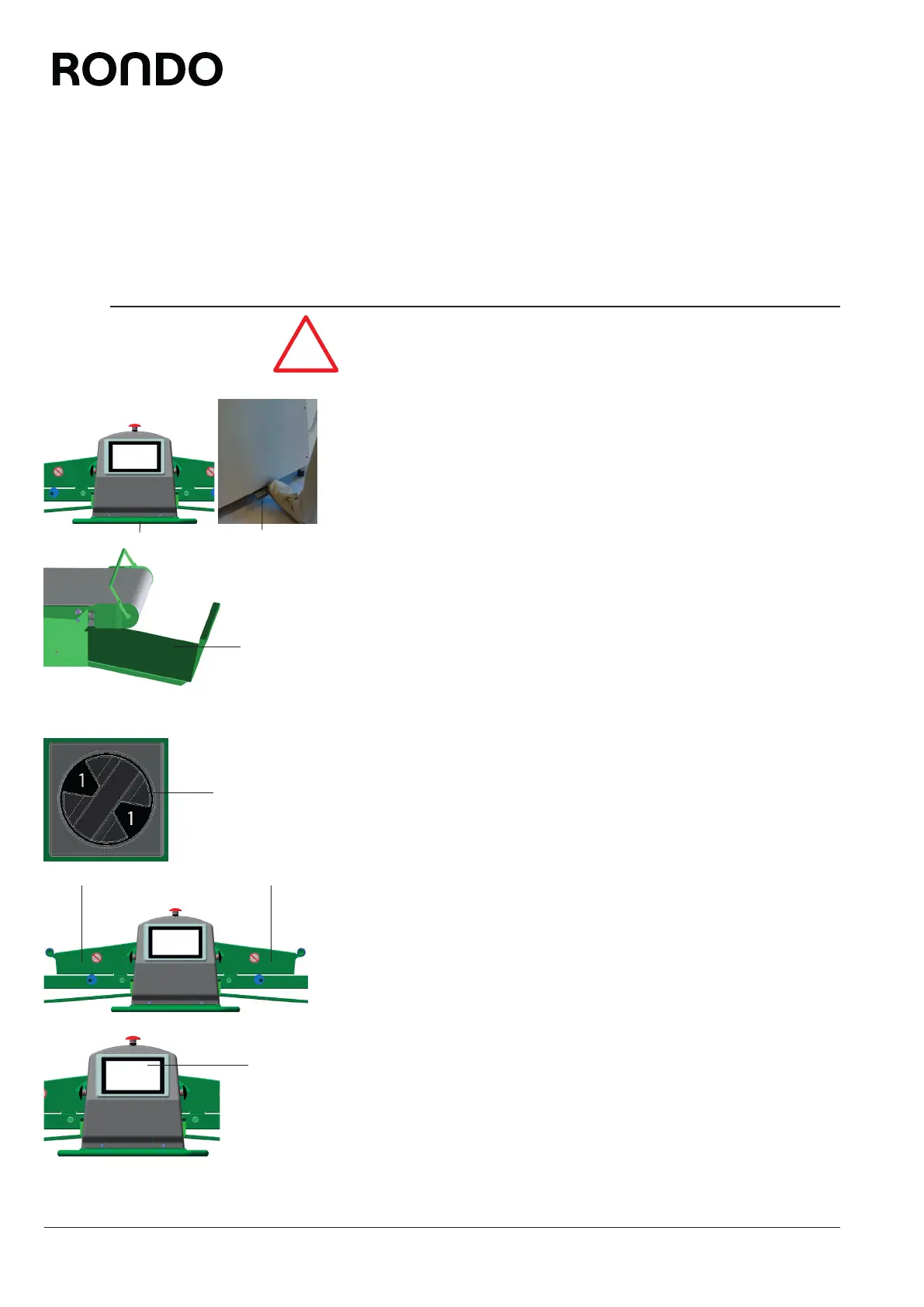 RONDO

1

1