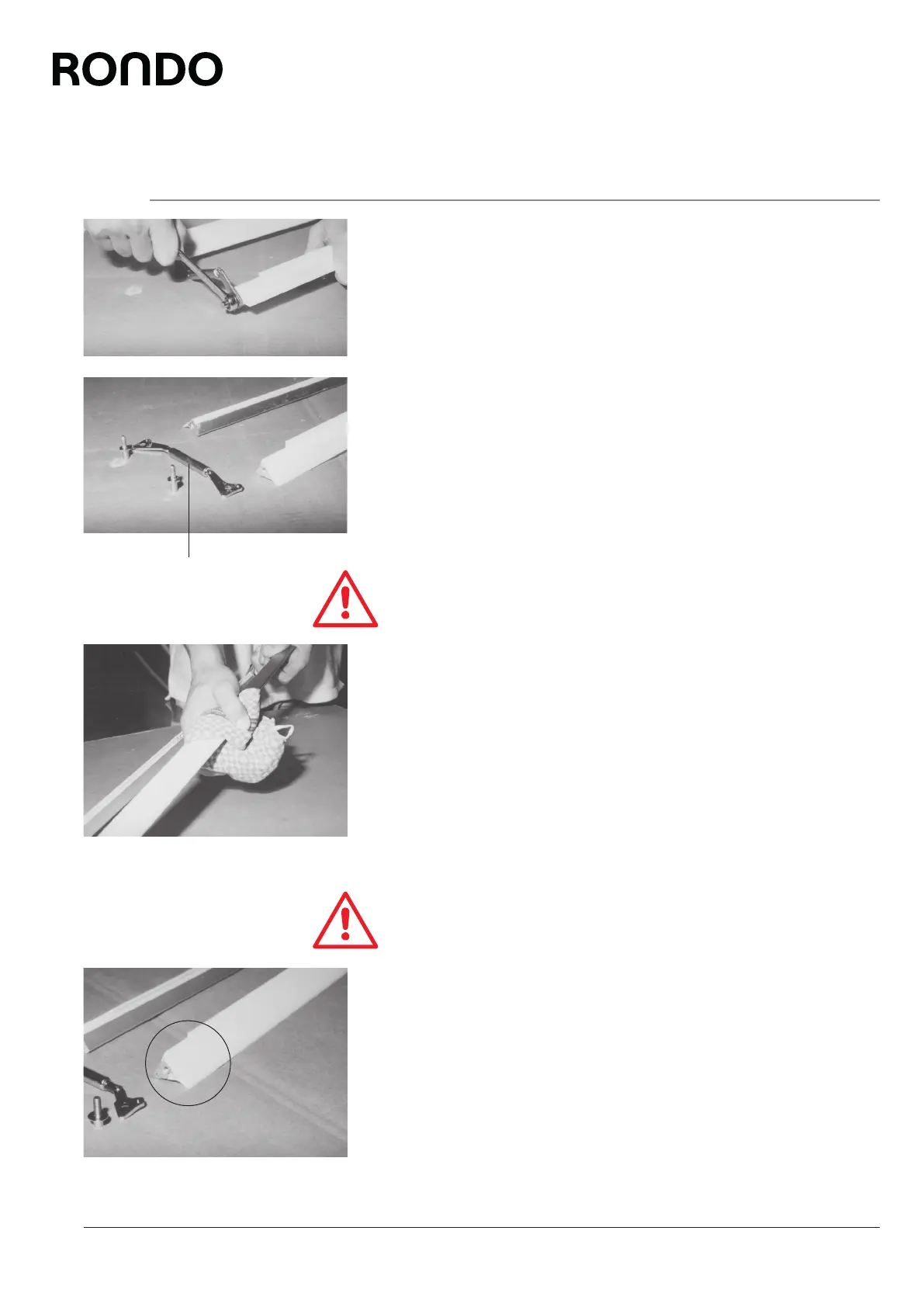 RONDO