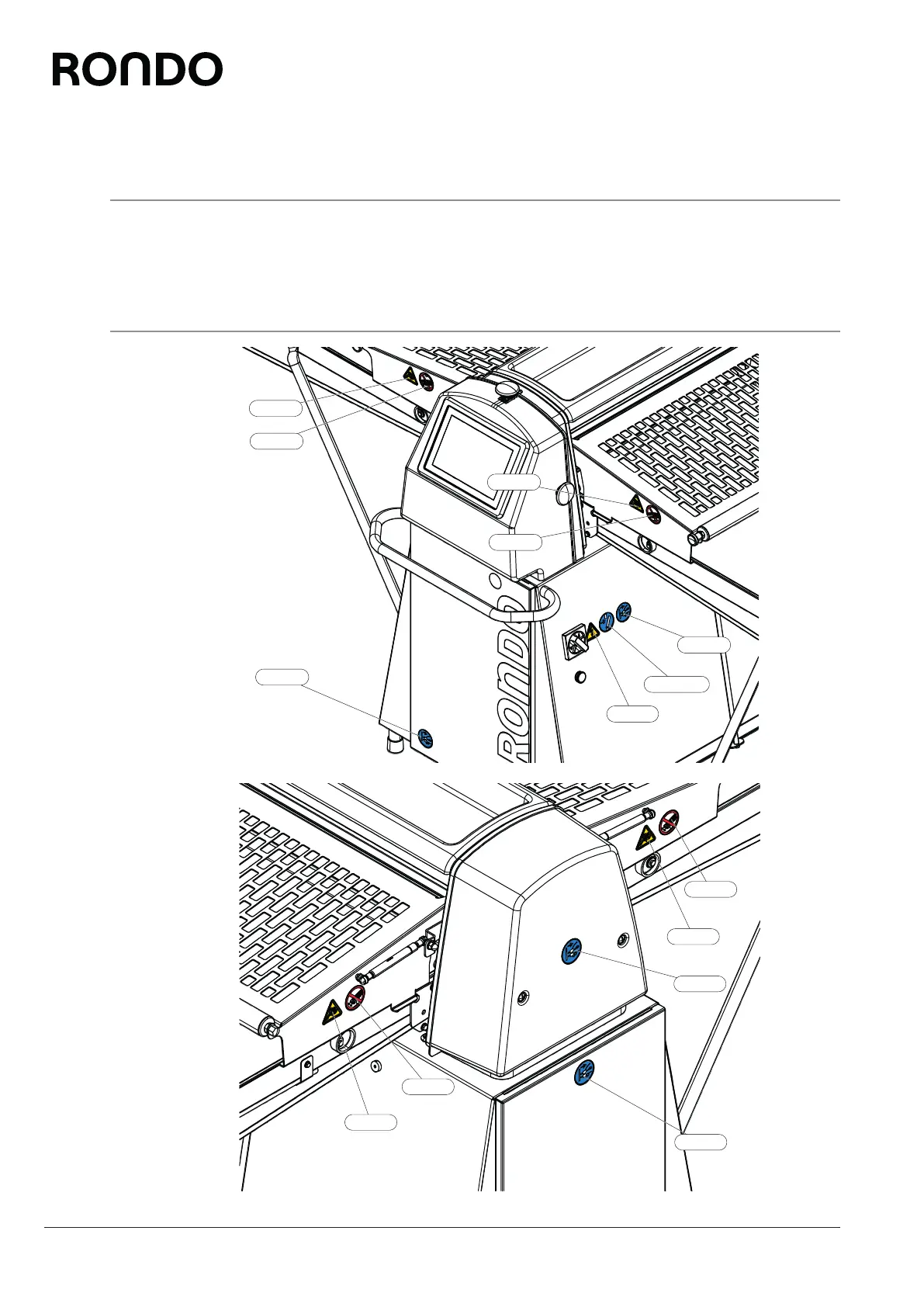 RONDO

RONDO